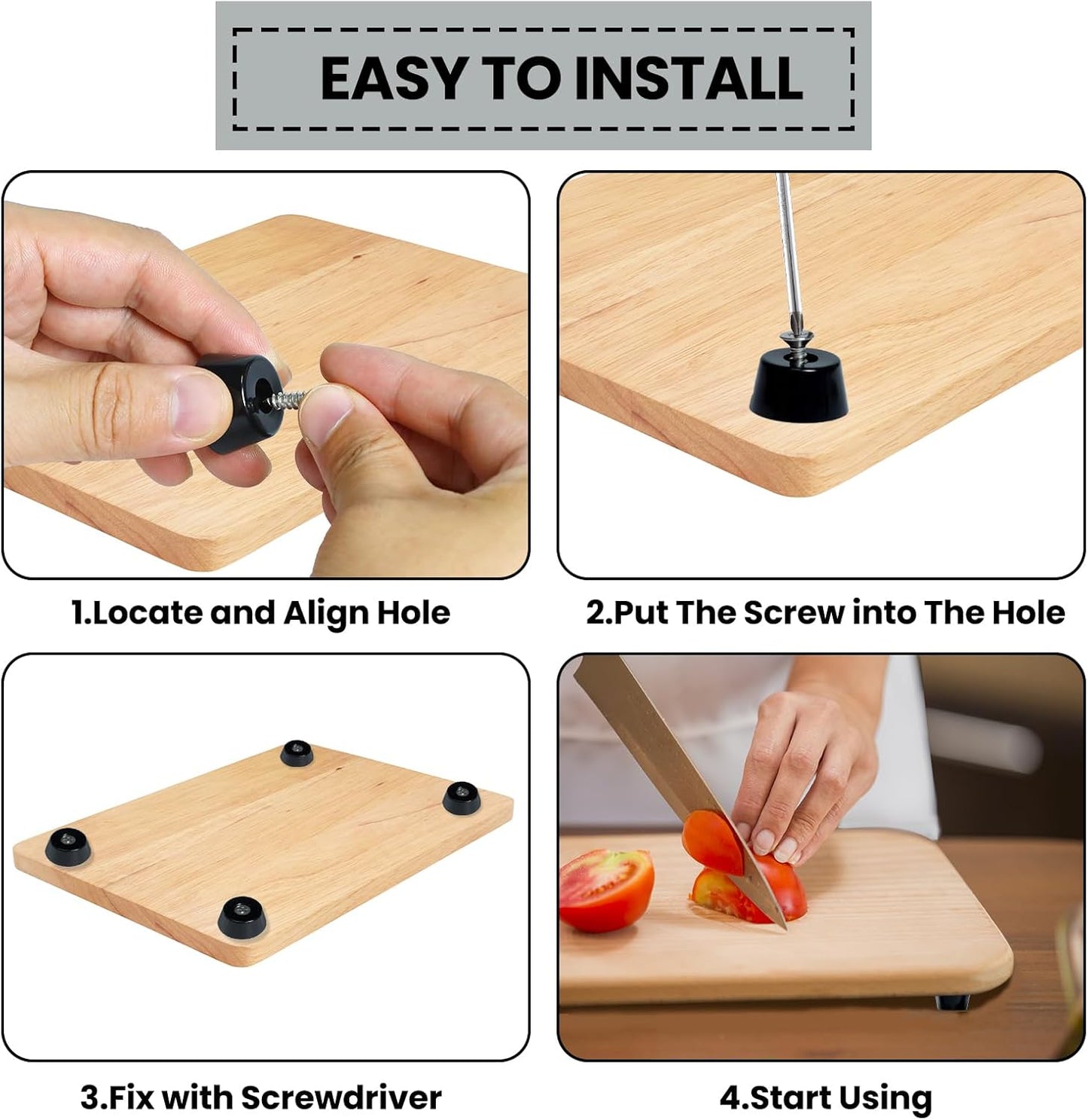 EASY TO INSTALL

1.Locate and Align Hole

2.Put The Screw into The Hole

3.Fix with Screwdriver

4.Start Using