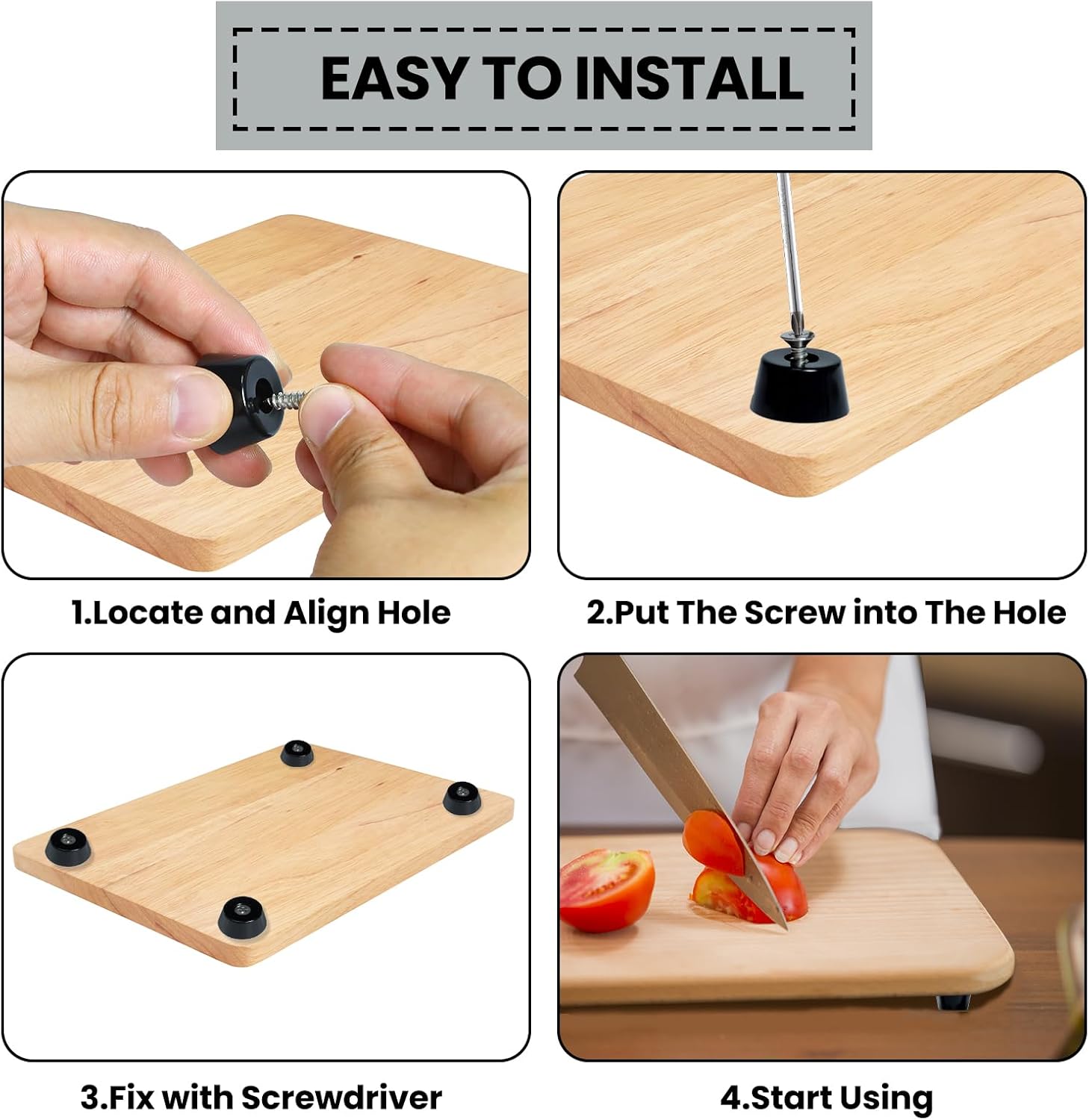 EASY TO INSTALL

1.Locate and Align Hole

2.Put The Screw into The Hole

3.Fix with Screwdriver

4.Start Using