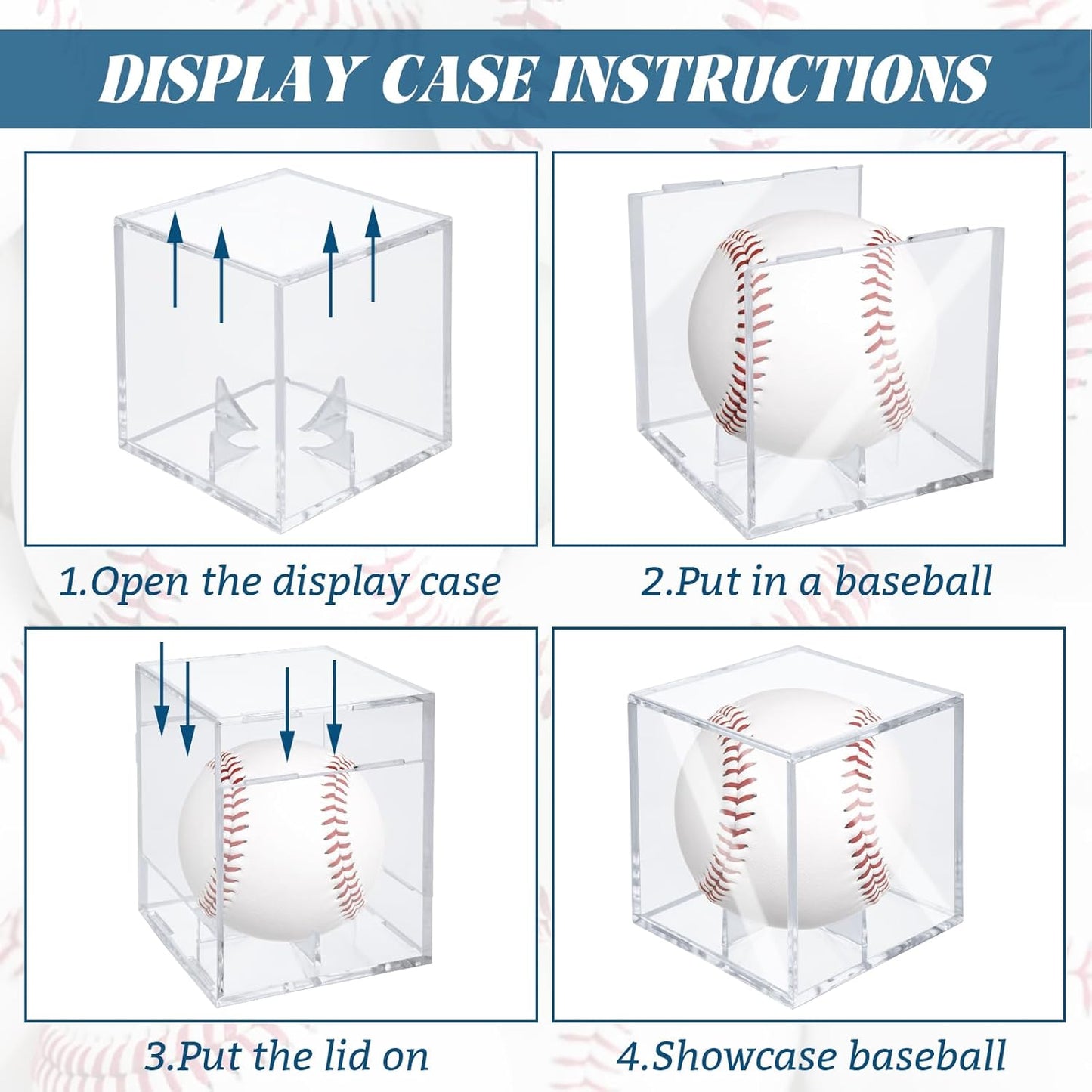 DISPLAY CASE INSTRUCTIONS

1.Open the display case

2.Put in a baseball

3.Put the lid on

4.Showcase baseball