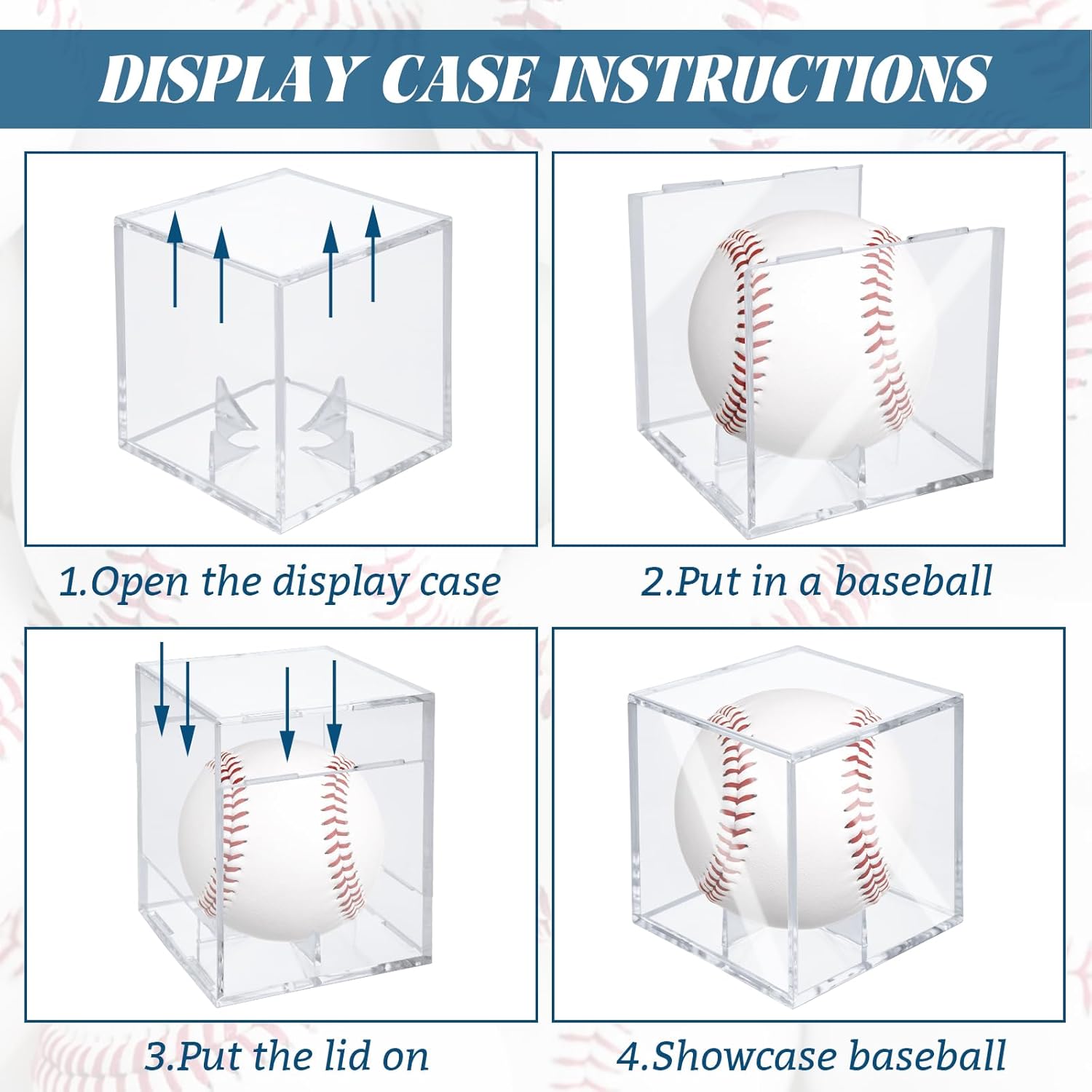 DISPLAY CASE INSTRUCTIONS

1.Open the display case

2.Put in a baseball

3.Put the lid on

4.Showcase baseball