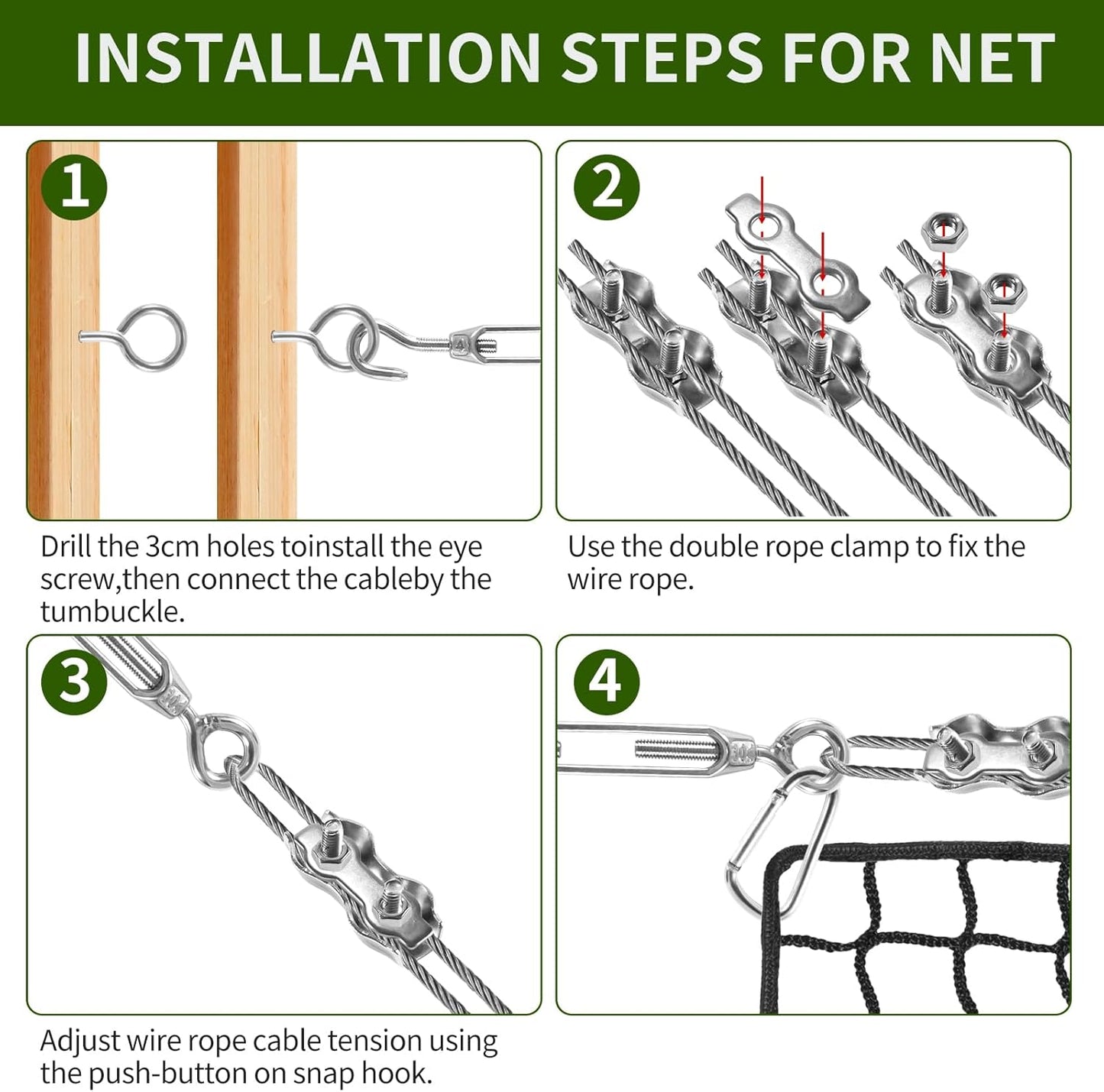 INSTALLATION STEPS FOR NET

1

Drill the 3cm holes toinstall the eye screw,then connect the cableby the tumbuckle.

2

Use the double rope clamp to fix the wire rope.

3

Adjust wire rope cable tension using the push-button on snap hook.

4