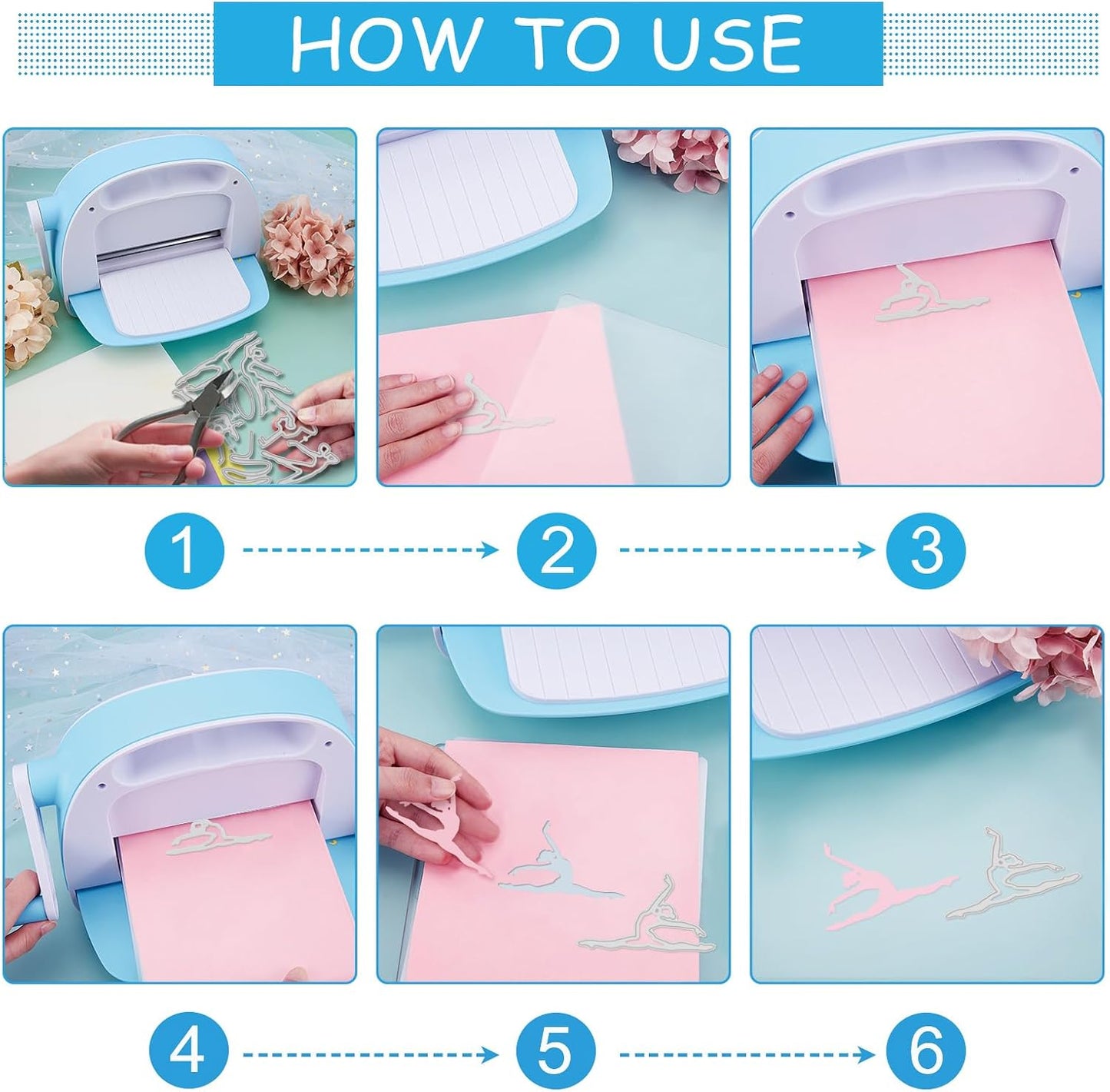 HOW TO USE

1

2

3

4

5

6