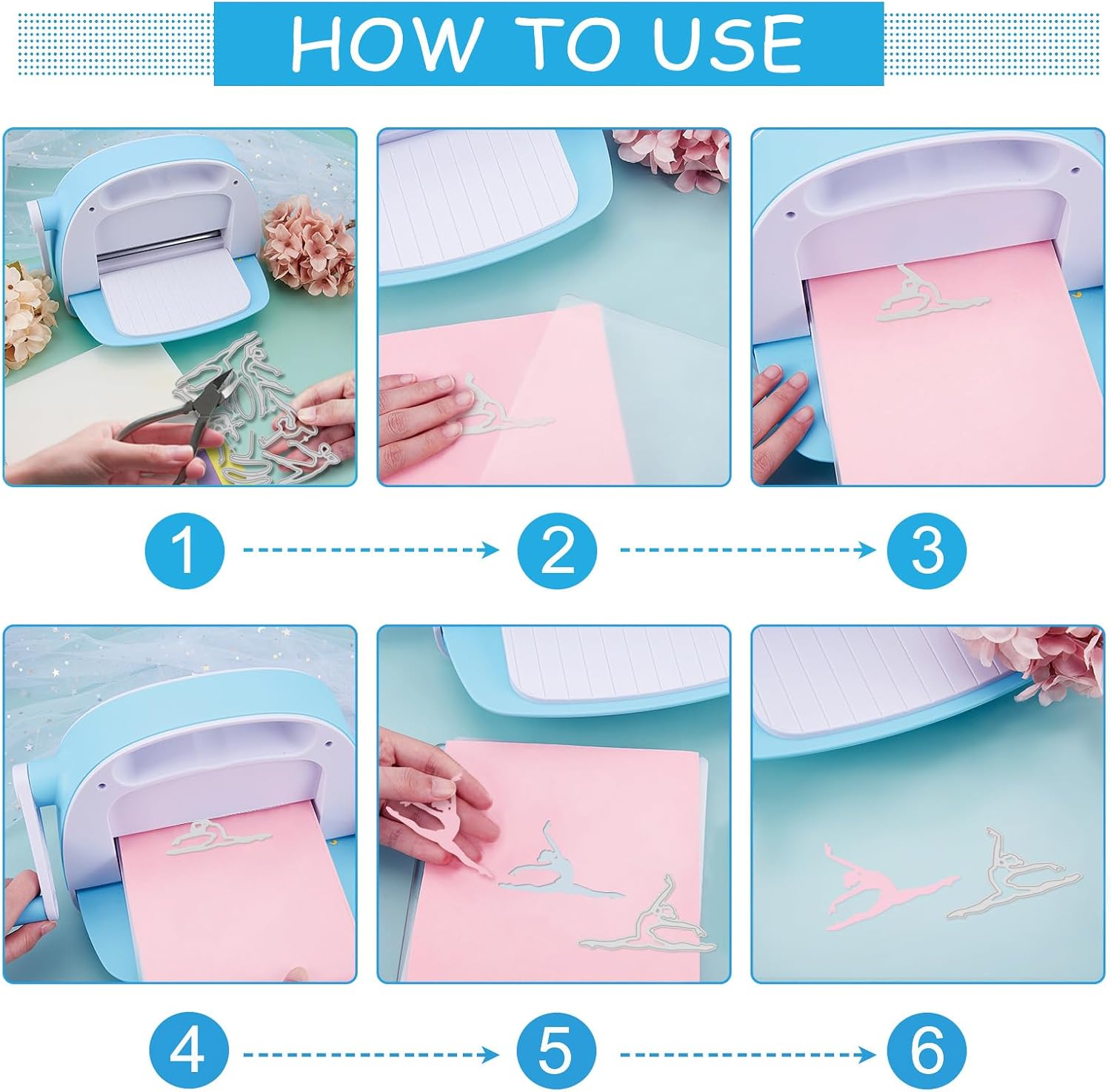 HOW TO USE

1

2

3

4

5

6