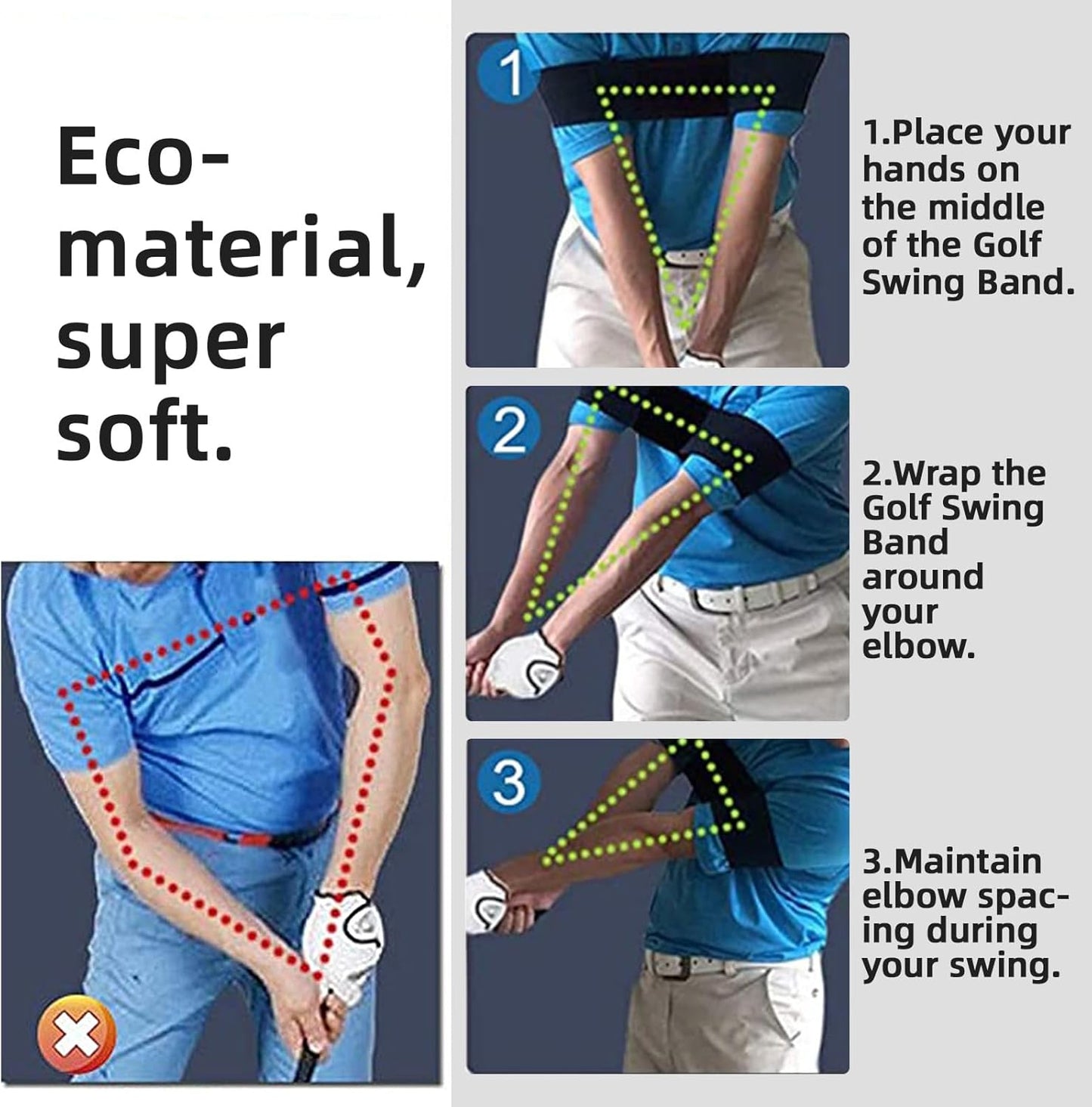 Eco-material, super soft.

1

1.Place your hands on the middle of the Golf Swing Band.

2

2.Wrap the Golf Swing Band around your elbow.

3

3.Maintain elbow spacing during your swing.