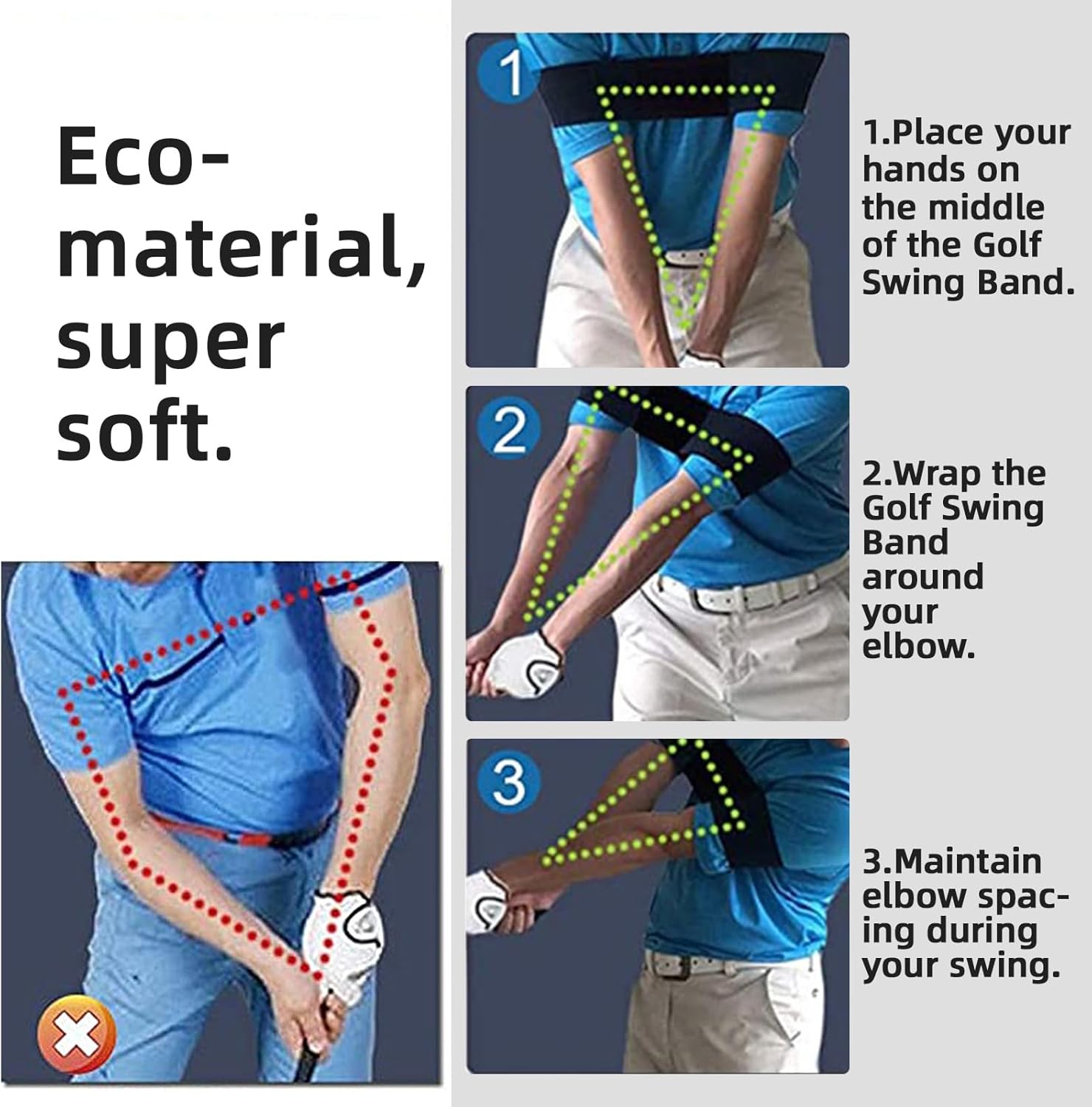 Eco-material, super soft.

1

1.Place your hands on the middle of the Golf Swing Band.

2

2.Wrap the Golf Swing Band around your elbow.

3

3.Maintain elbow spacing during your swing.