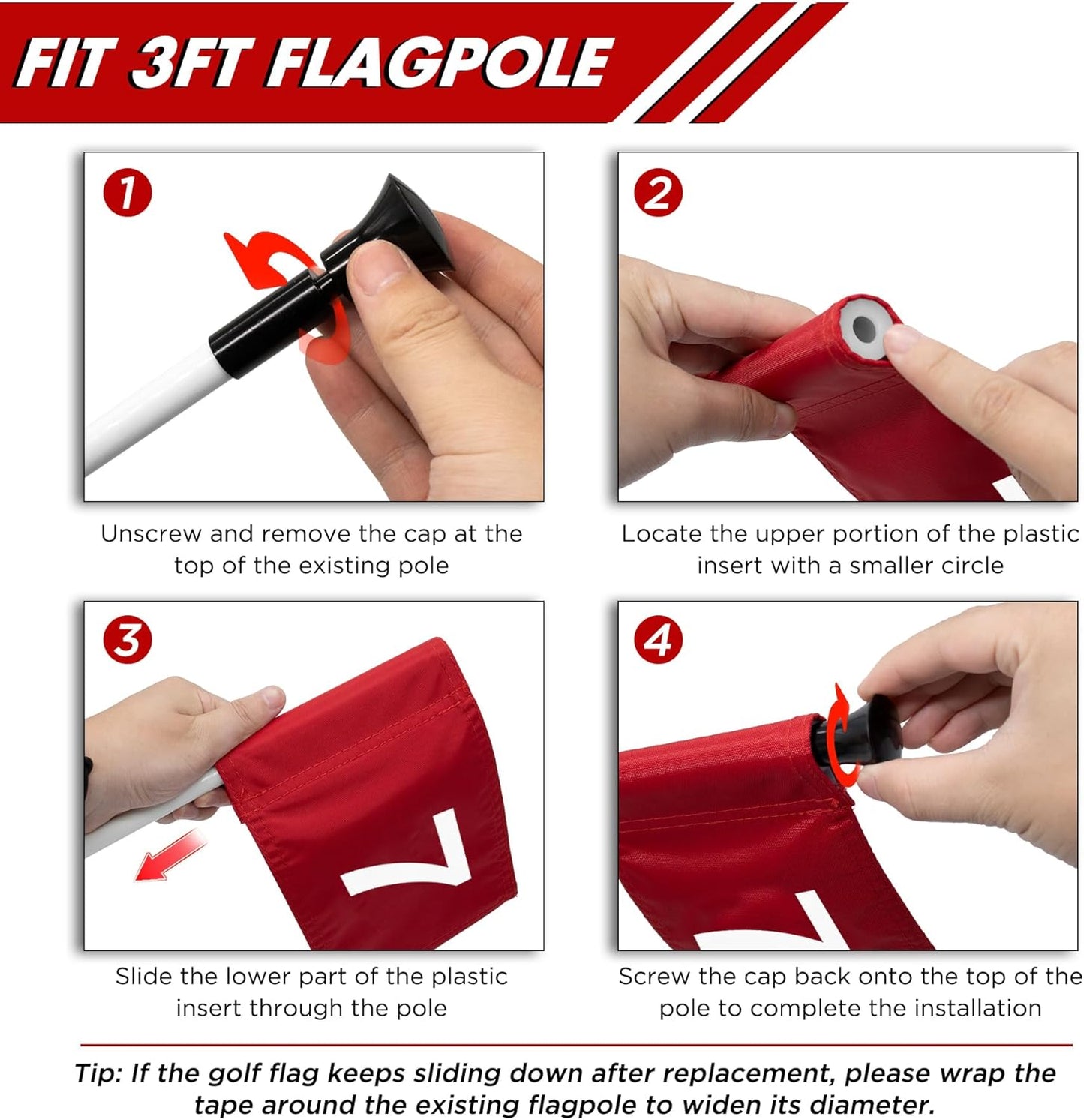 FIT 3FT FLAGPOLE

1

Unscrew and remove the cap at the top of the existing pole

2

Locate the upper portion of the plastic insert with a smaller circle

3

7

Slide the lower part of the plastic insert through the pole

4

Screw the cap back onto the top of the pole to complete the installation

Tip: If the golf flag keeps sliding down after replacement, please wrap the tape around the existing flagpole to widen its diameter.