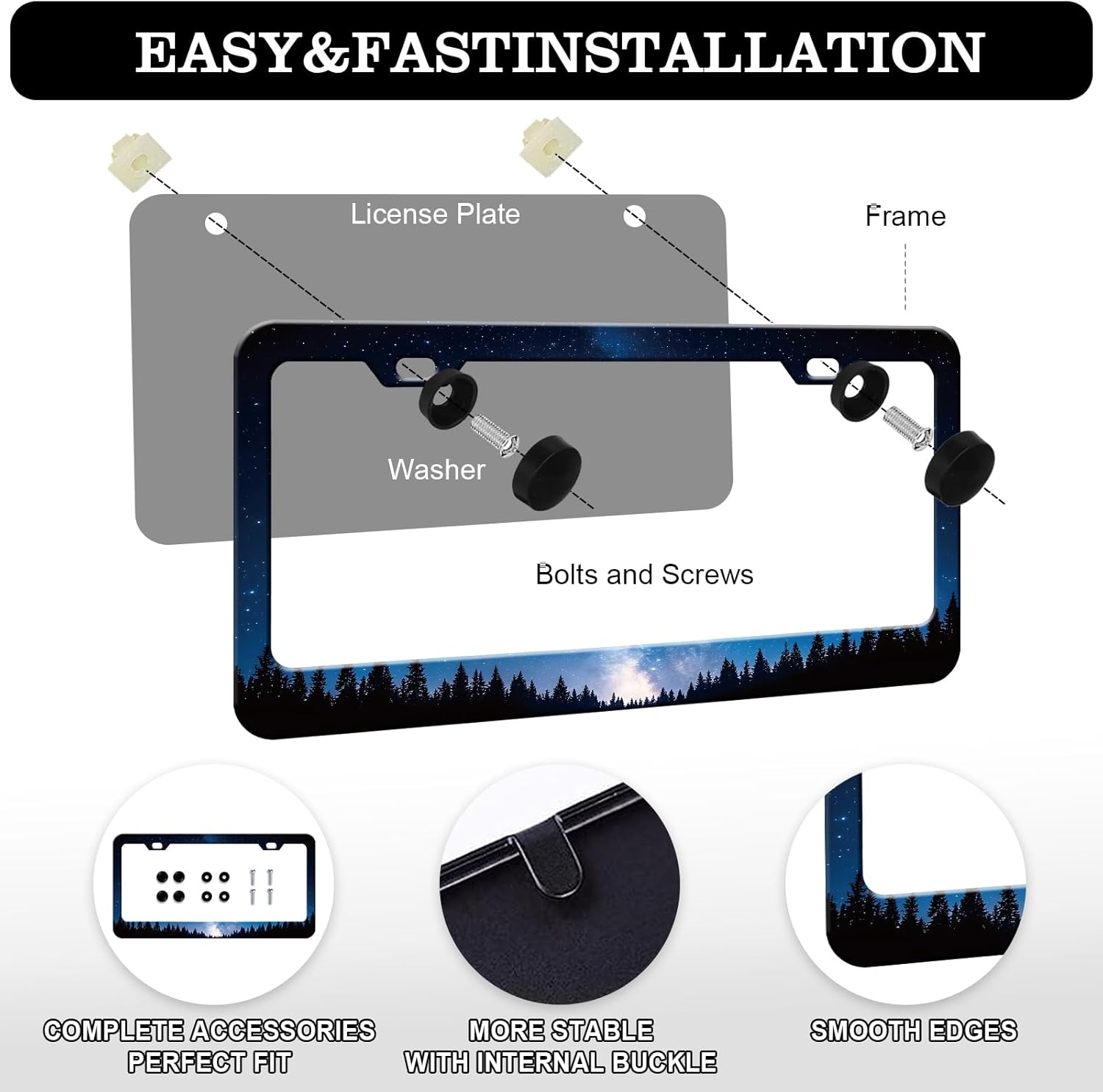 EASY&FASTINSTALLATION

License Plate

Frame

Washer

Bolts and Screws

COMPLETE ACCESSORIES PERFECT FIT

MORE STABLE WITH INTERNAL BUCKLE

SMOOTH EDGES