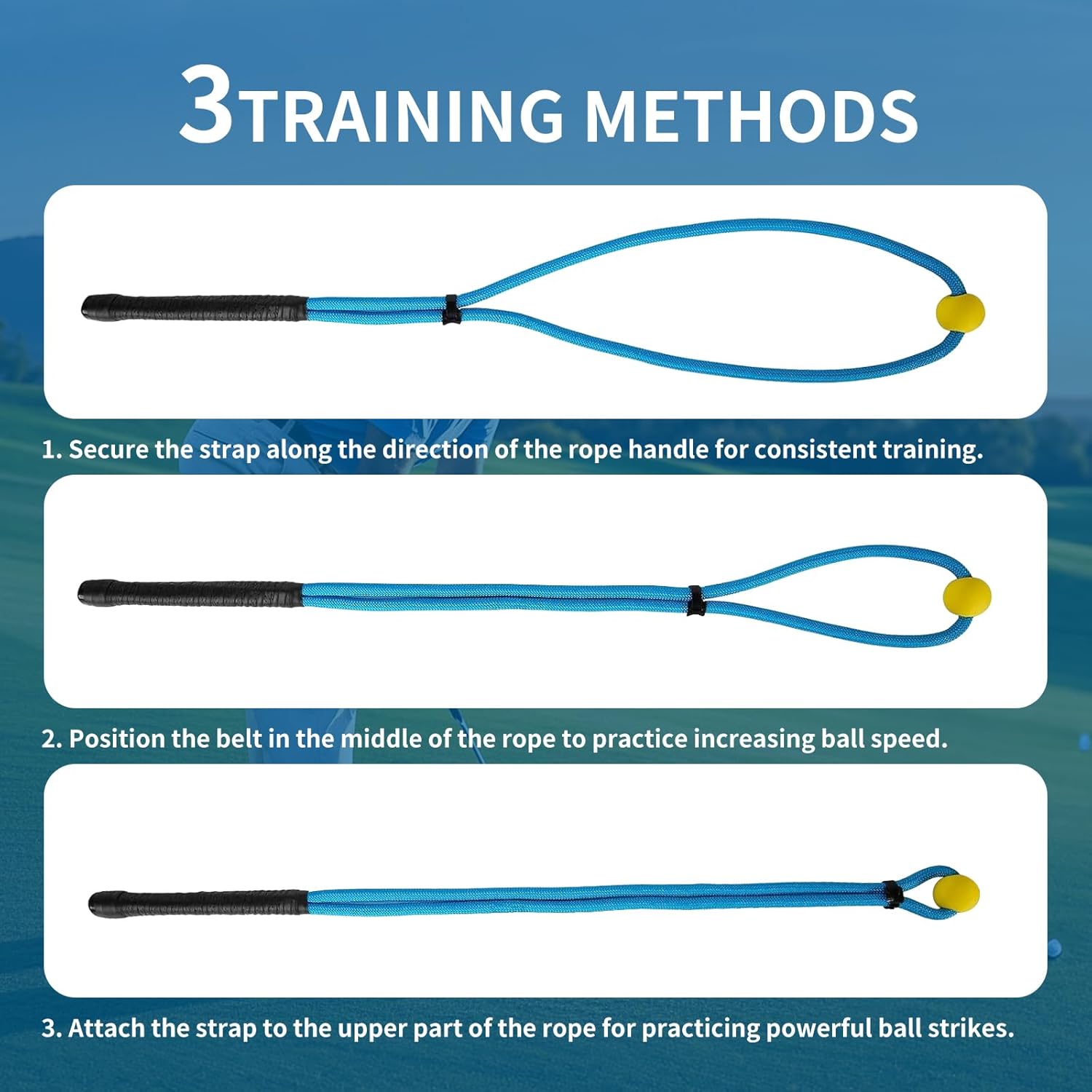 3TRAINING METHODS

1. Secure the strap along the direction of the rope handle for consistent training.

2. Position the belt in the middle of the rope to practice increasing ball speed.

3. Attach the strap to the upper part of the rope for practicing powerful ball strikes.