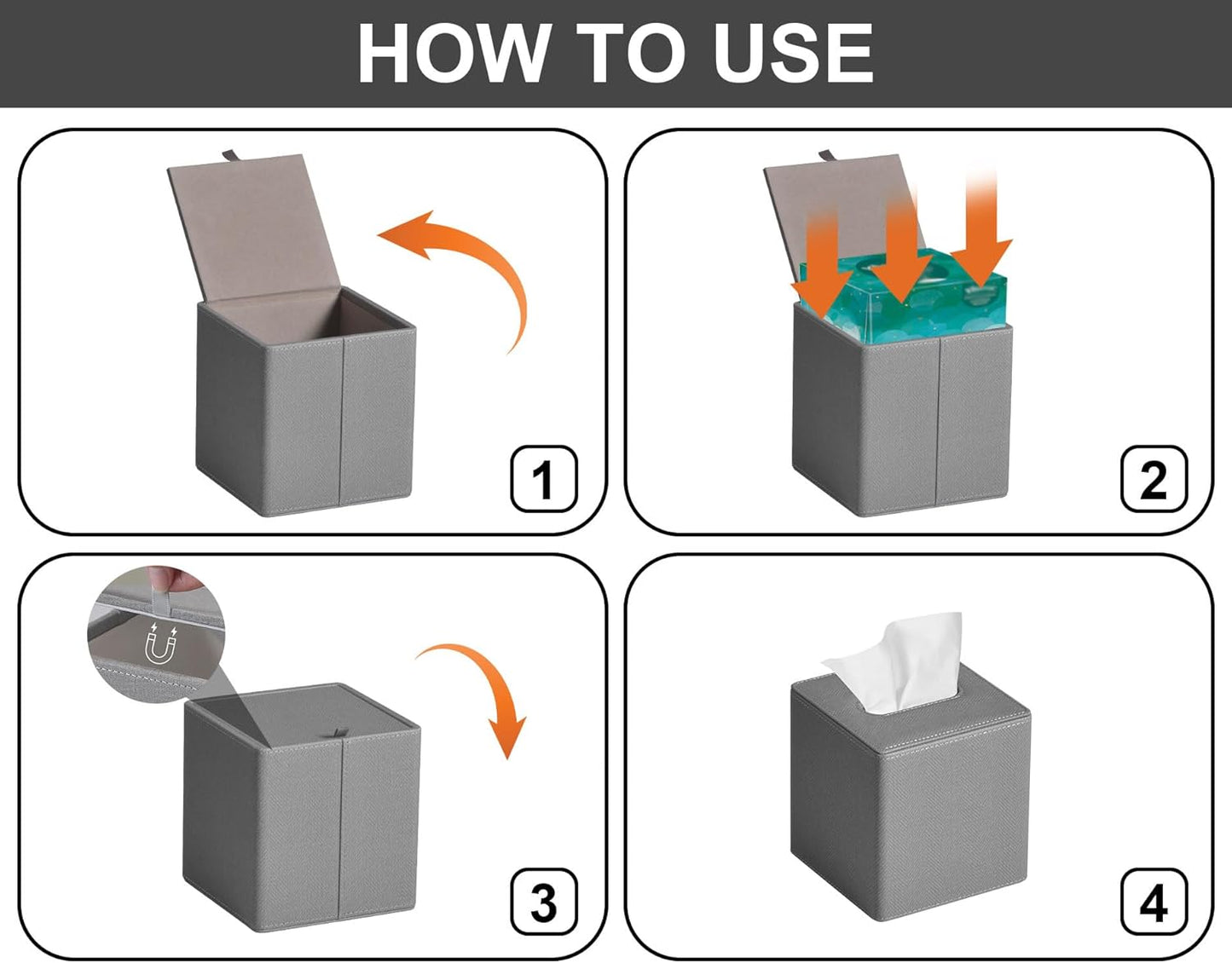 HOW TO USE

1

2

3

4