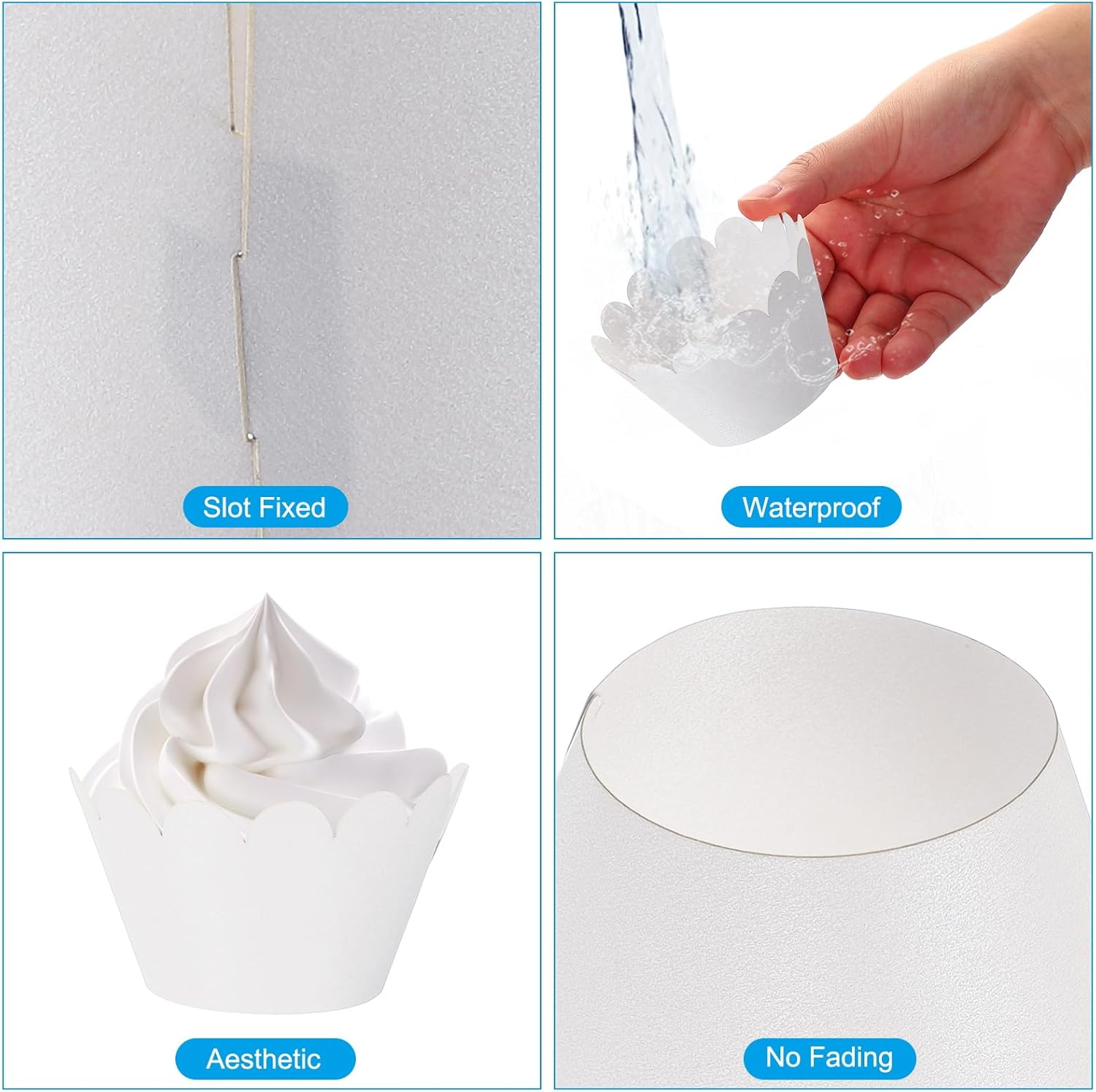 Slot Fixed

Waterproof

Aesthetic

No Fading