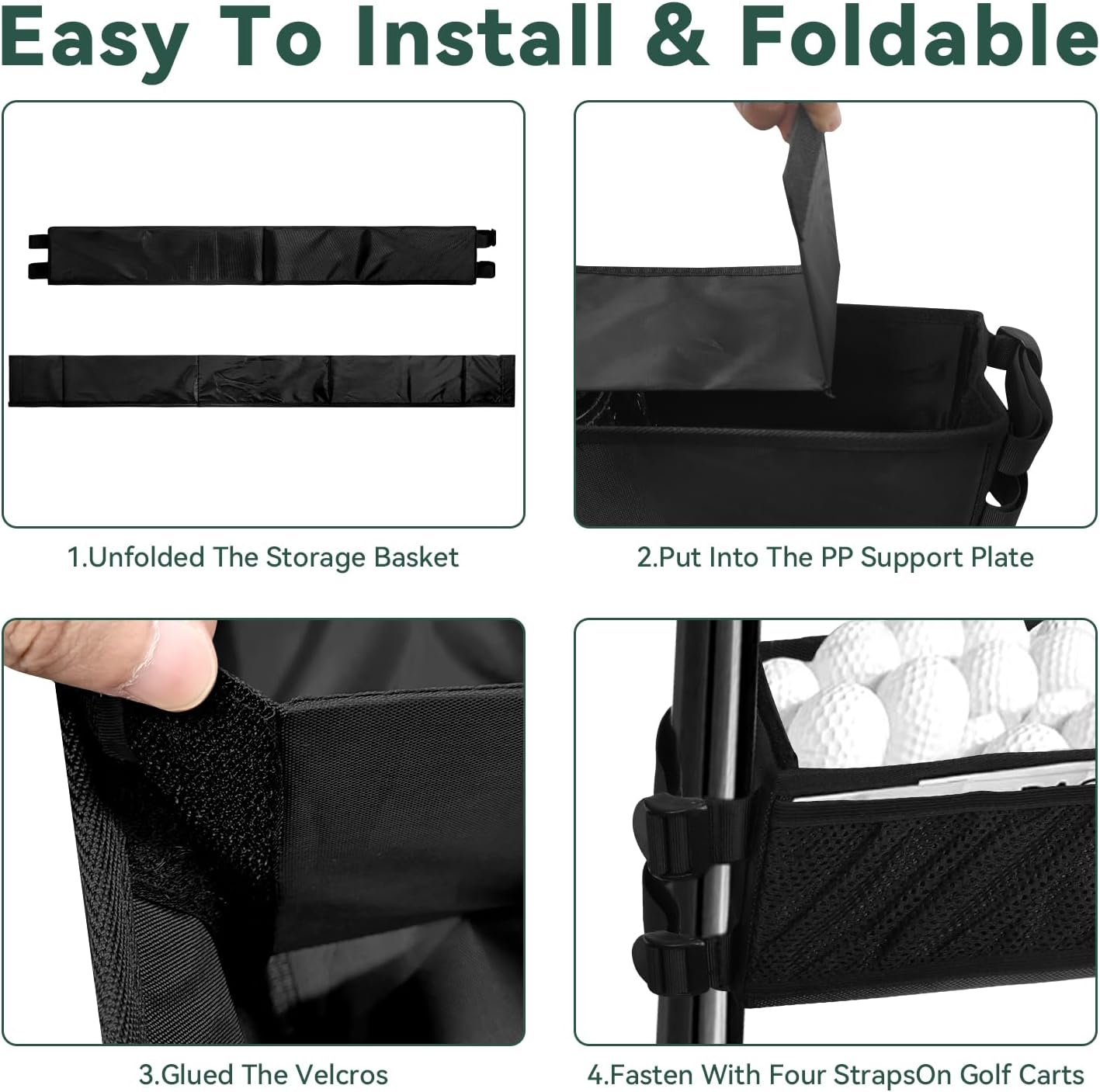 Easy To Install & Foldable

1.Unfolded The Storage Basket

2.Put Into The PP Support Plate

3.Glued The Velcros

4.Fasten With Four StrapsOn Golf Carts