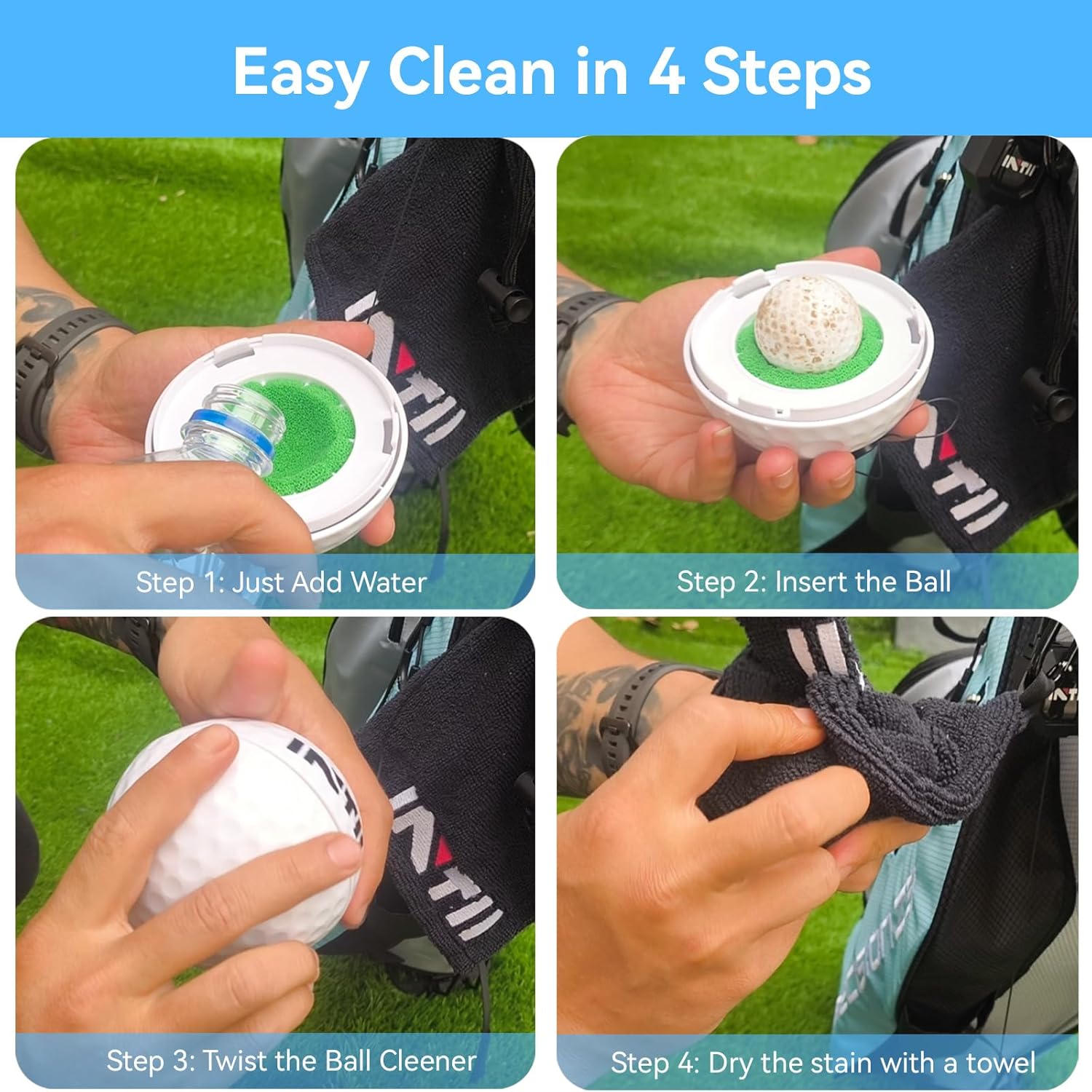 Easy Clean in 4 Steps

INTII

Step 1: Just Add Water

INTII

INTII

Step 2: Insert the Ball

INTII

INTII

Step 3: Twist the Ball Cleener

INTII

Step 4: Dry the stain with a towel