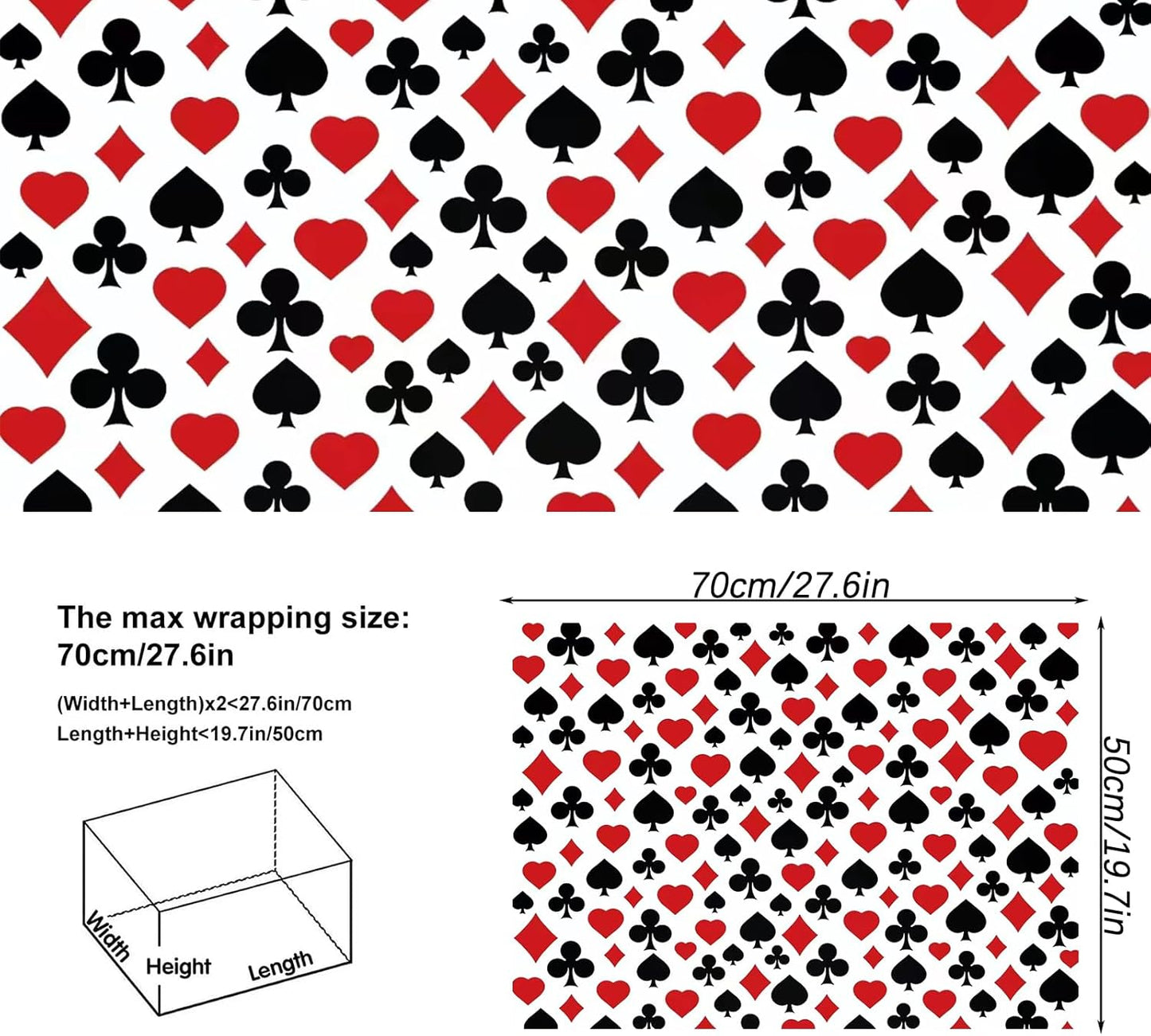 The max wrapping size:
70cm/27.6in

(Width+Length)x2<27.6in/70cm
Length+Height<19.7in/50cm

Width
Height
Length

70cm/27.6in

50cm/19.7in