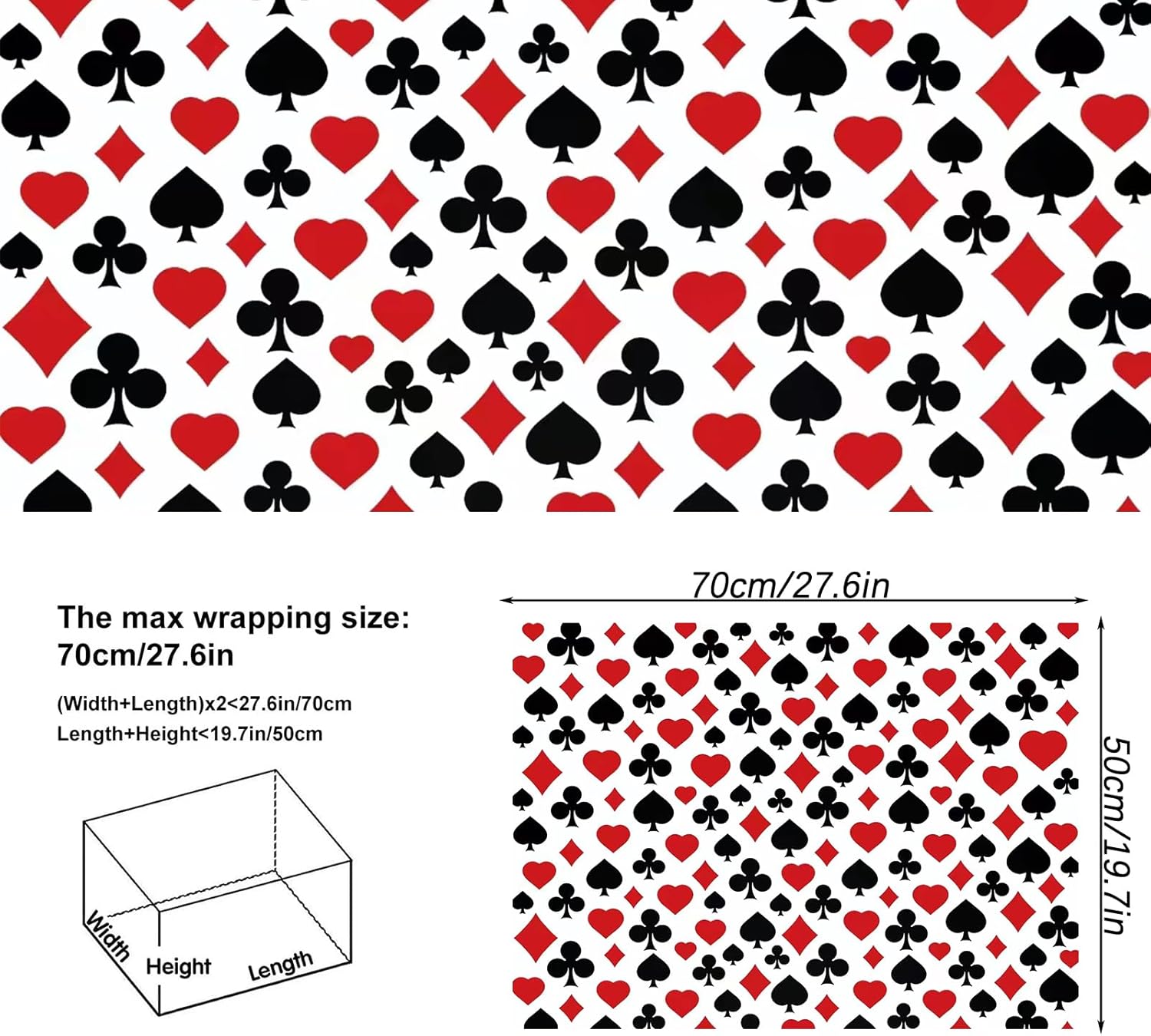 The max wrapping size:
70cm/27.6in

(Width+Length)x2<27.6in/70cm
Length+Height<19.7in/50cm

Width
Height
Length

70cm/27.6in

50cm/19.7in