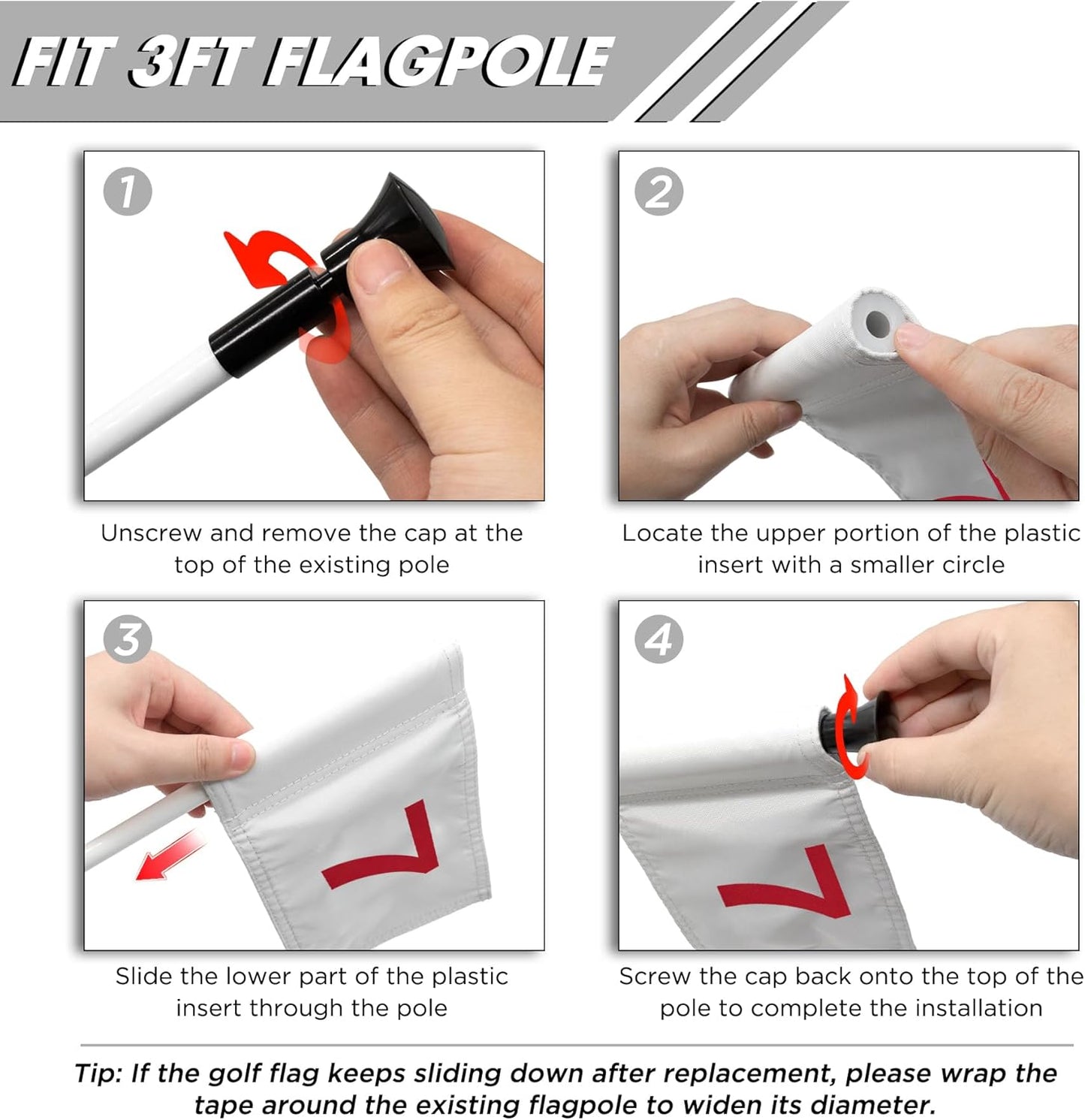 FIT 3FT FLAGPOLE

1

Unscrew and remove the cap at the top of the existing pole

2

Locate the upper portion of the plastic insert with a smaller circle

3

7

Slide the lower part of the plastic insert through the pole

4

7

Screw the cap back onto the top of the pole to complete the installation

Tip: If the golf flag keeps sliding down after replacement, please wrap the tape around the existing flagpole to widen its diameter.