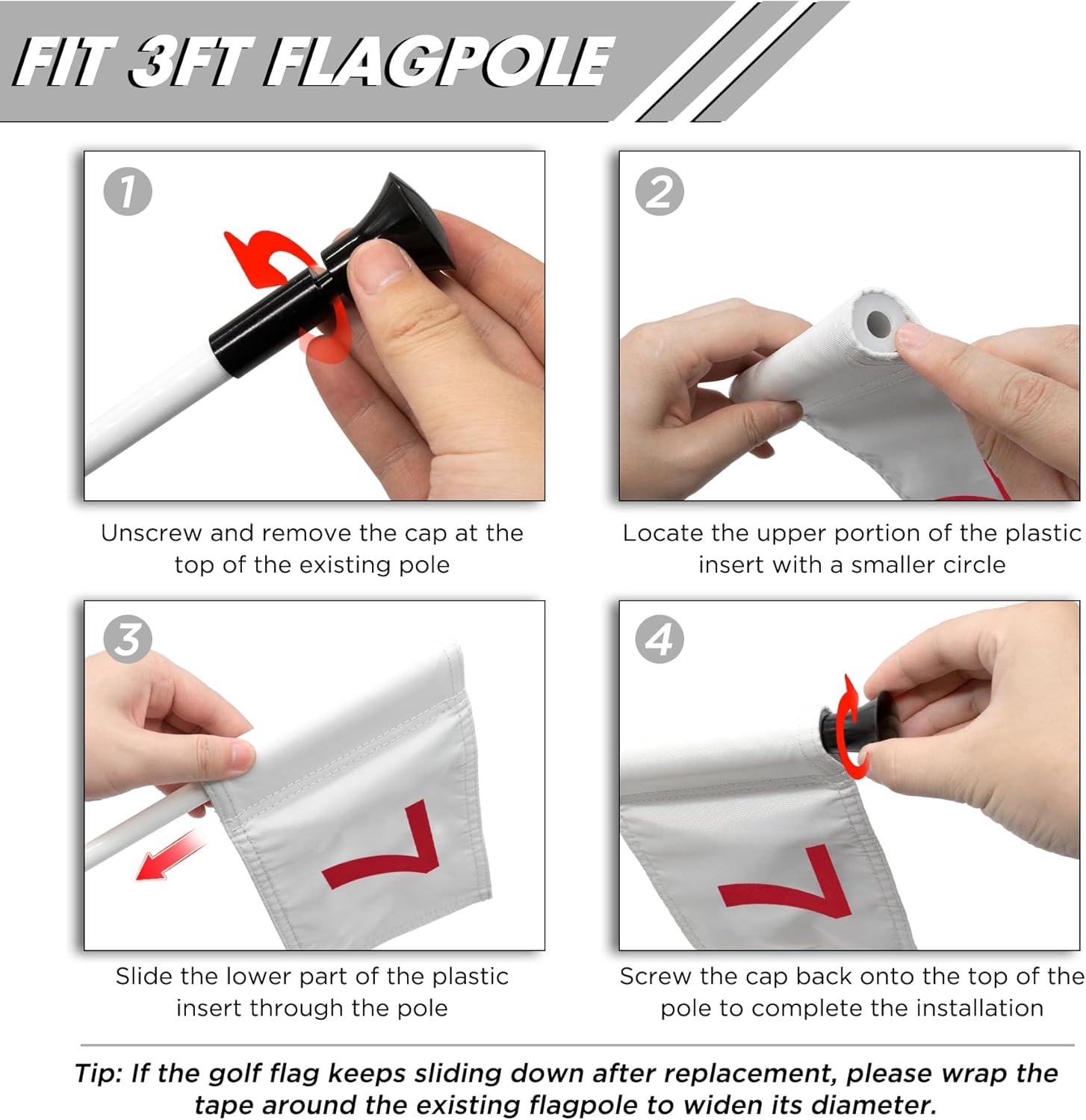 FIT 3FT FLAGPOLE

1

Unscrew and remove the cap at the top of the existing pole

2

Locate the upper portion of the plastic insert with a smaller circle

3

7

Slide the lower part of the plastic insert through the pole

4

7

Screw the cap back onto the top of the pole to complete the installation

Tip: If the golf flag keeps sliding down after replacement, please wrap the tape around the existing flagpole to widen its diameter.