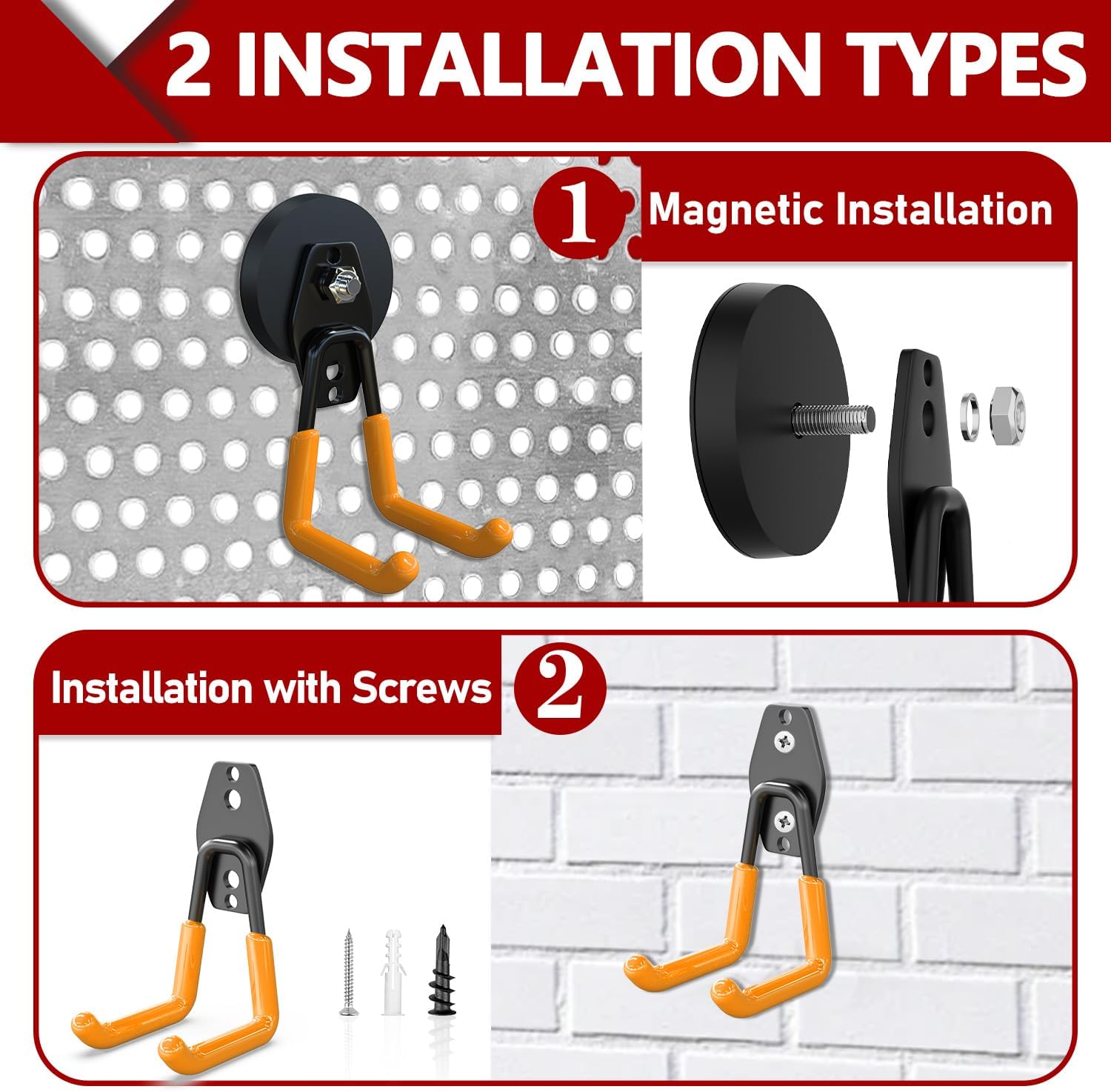 2 INSTALLATION TYPES

1 Magnetic Installation

Installation with Screws 2