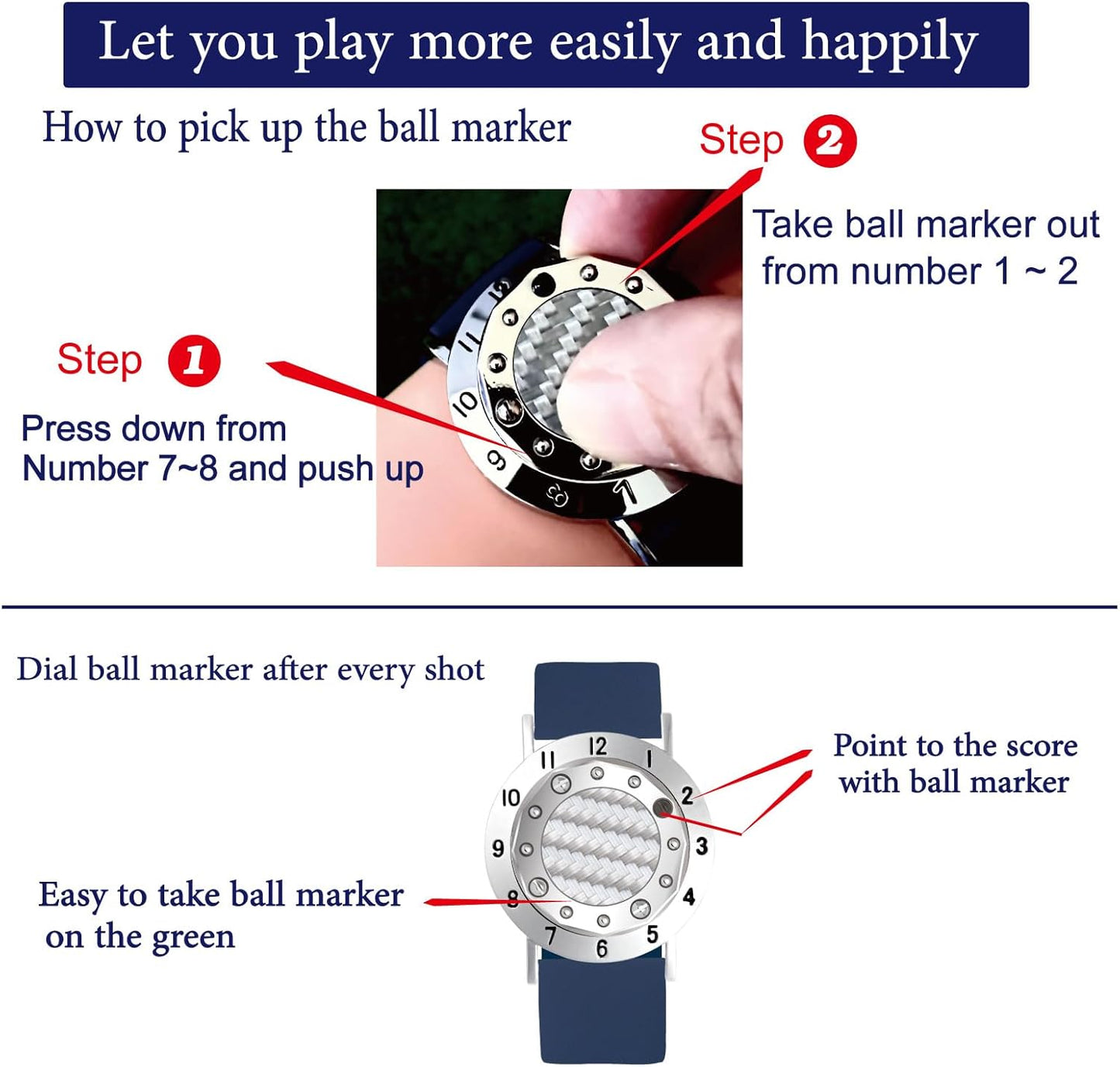 Let you play more easily and happily

How to pick up the ball marker

Step 2

Take ball marker out from number 1 ~ 2

Step 1

Press down from Number 7~8 and push up

12
11
10
9
8
7

Dial ball marker after every shot

Point to the score with ball marker

Easy to take ball marker on the green

12
1
2
3
4
5
6
7
8
9
10
11