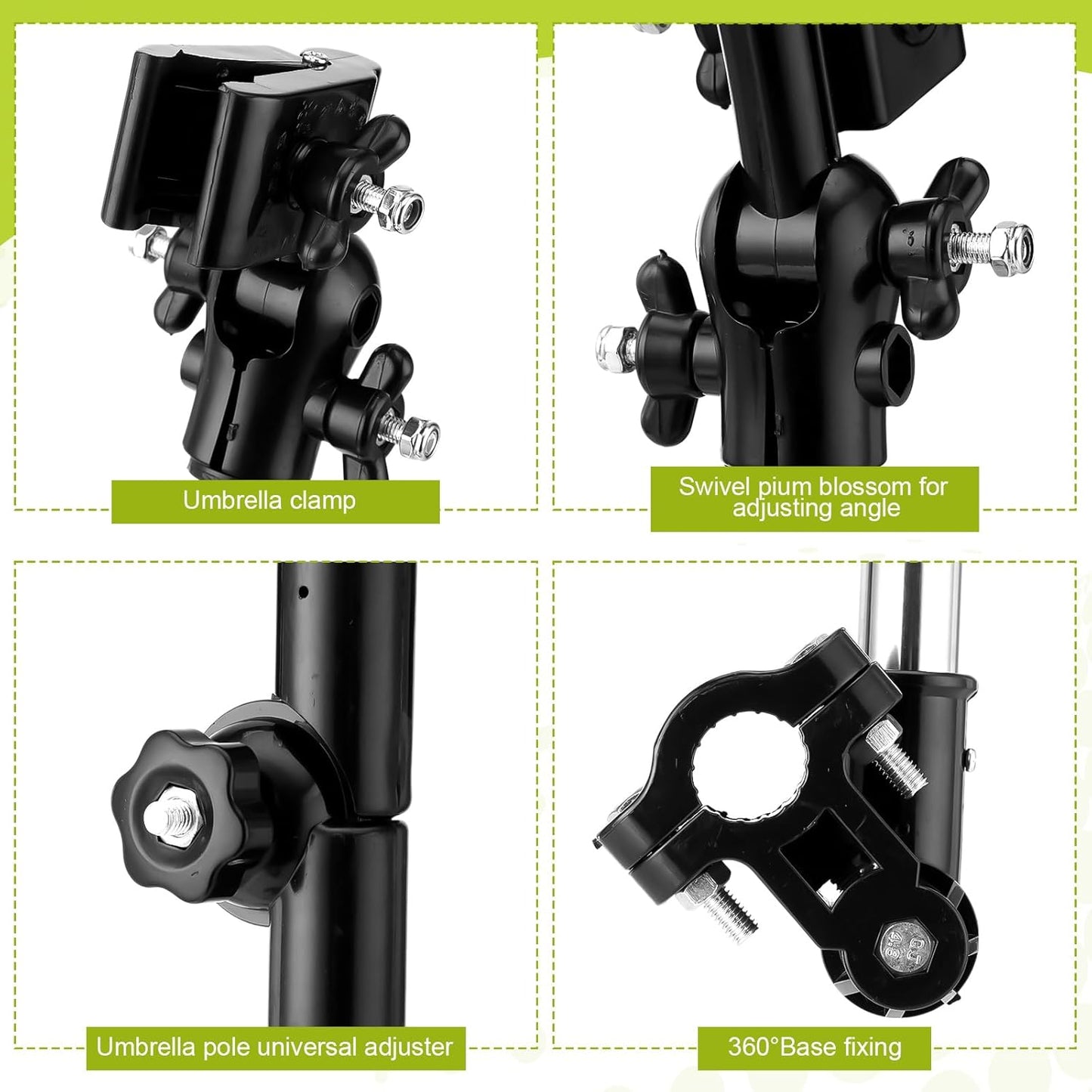 Umbrella clamp

Swivel pium blossom for adjusting angle

Umbrella pole universal adjuster

360°Base fixing