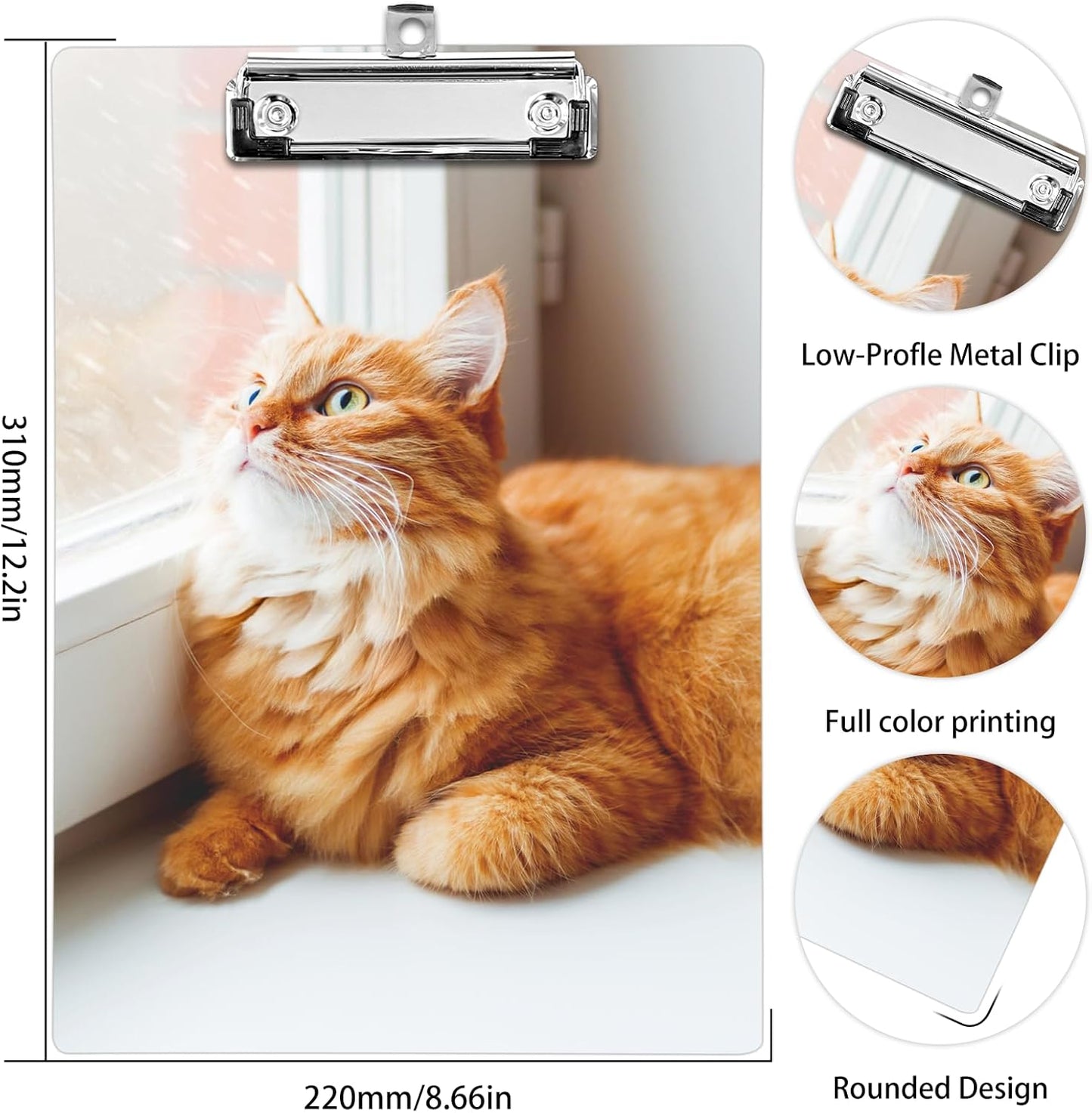 310mm/12.2in

220mm/8.66in

Low-Profle Metal Clip

Full color printing

Rounded Design