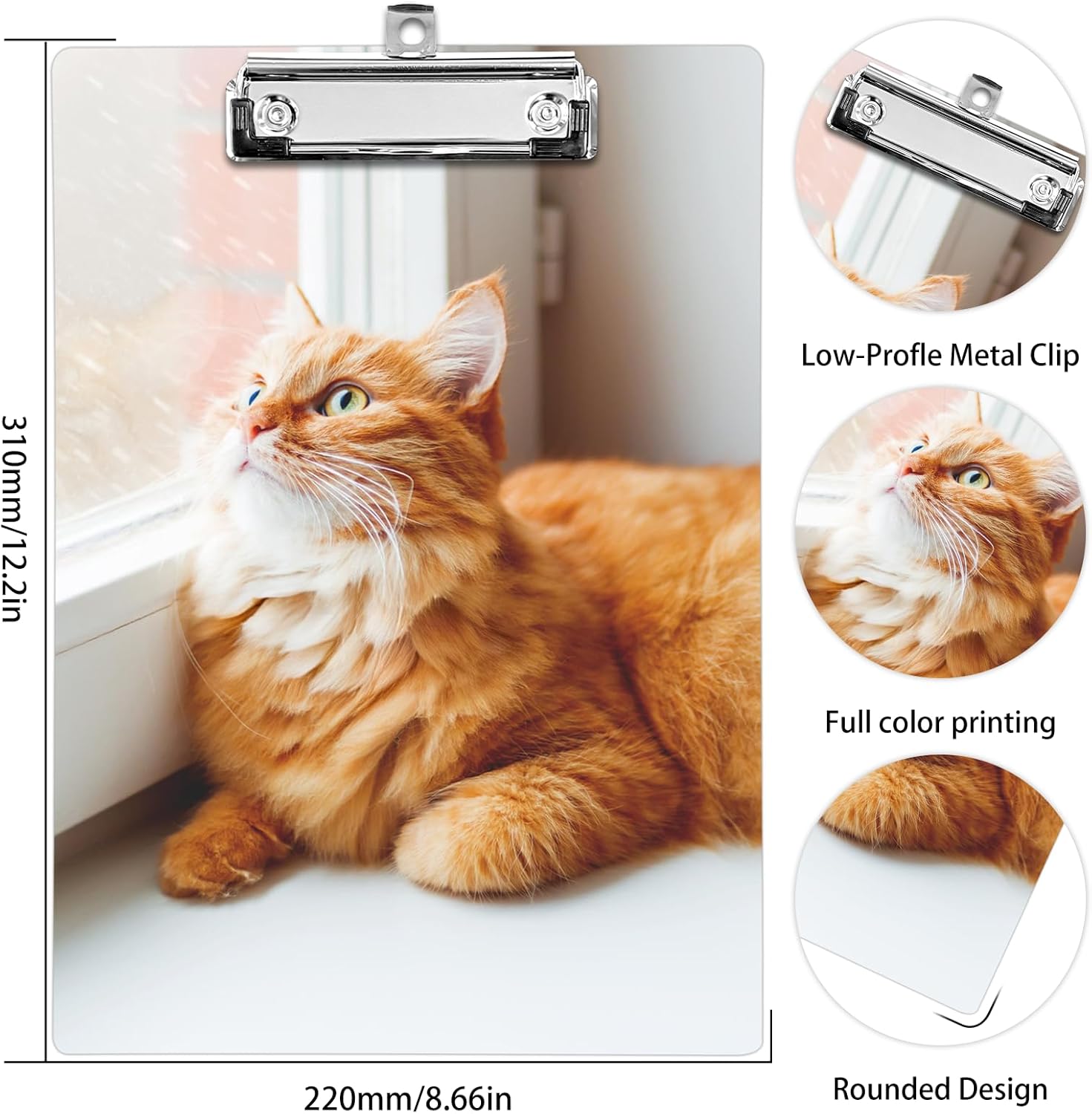 310mm/12.2in

220mm/8.66in

Low-Profle Metal Clip

Full color printing

Rounded Design