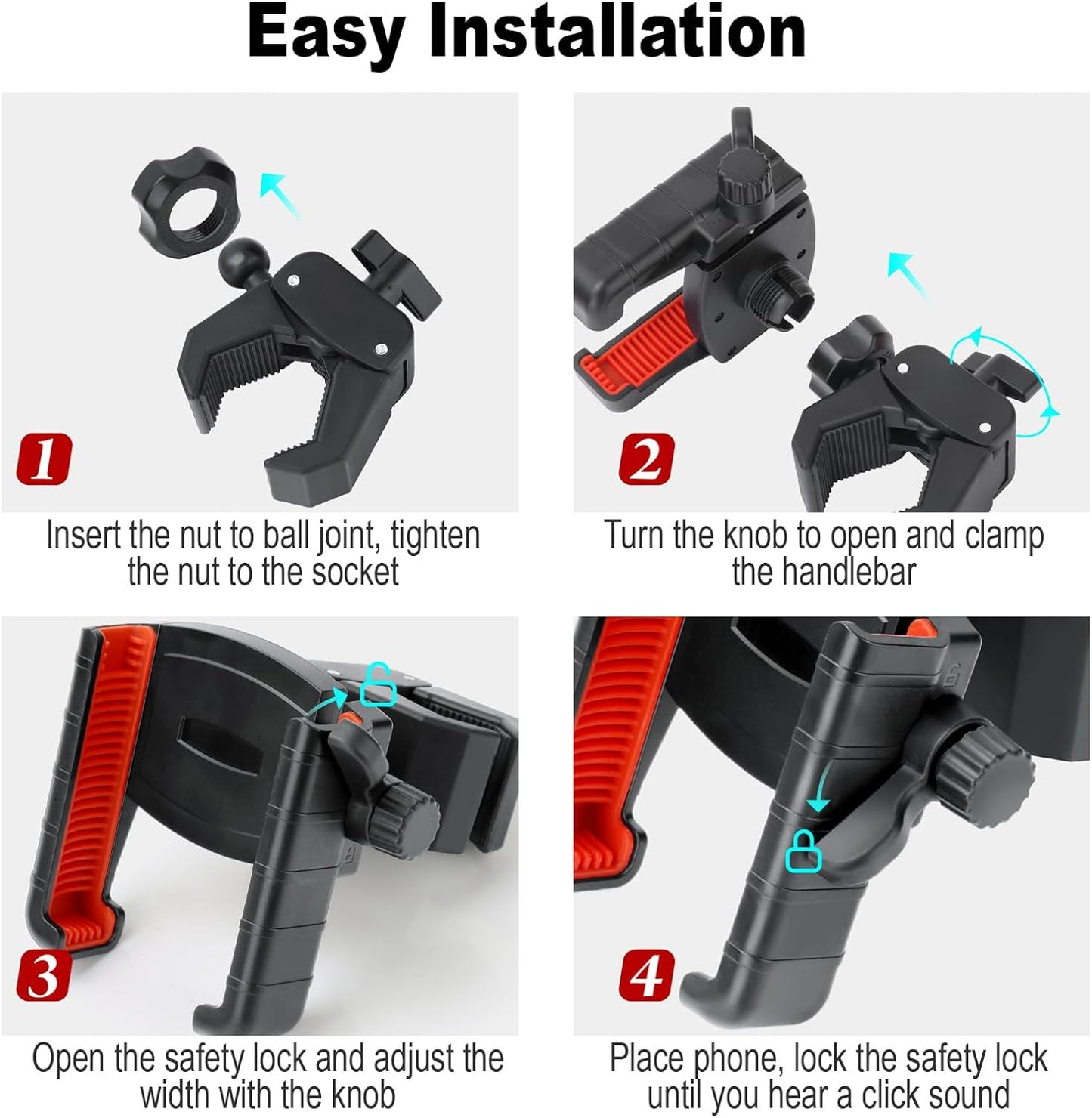 Easy Installation

1

Insert the nut to ball joint, tighten the nut to the socket

2

Turn the knob to open and clamp the handlebar

3

Open the safety lock and adjust the width with the knob

4

Place phone, lock the safety lock until you hear a click sound