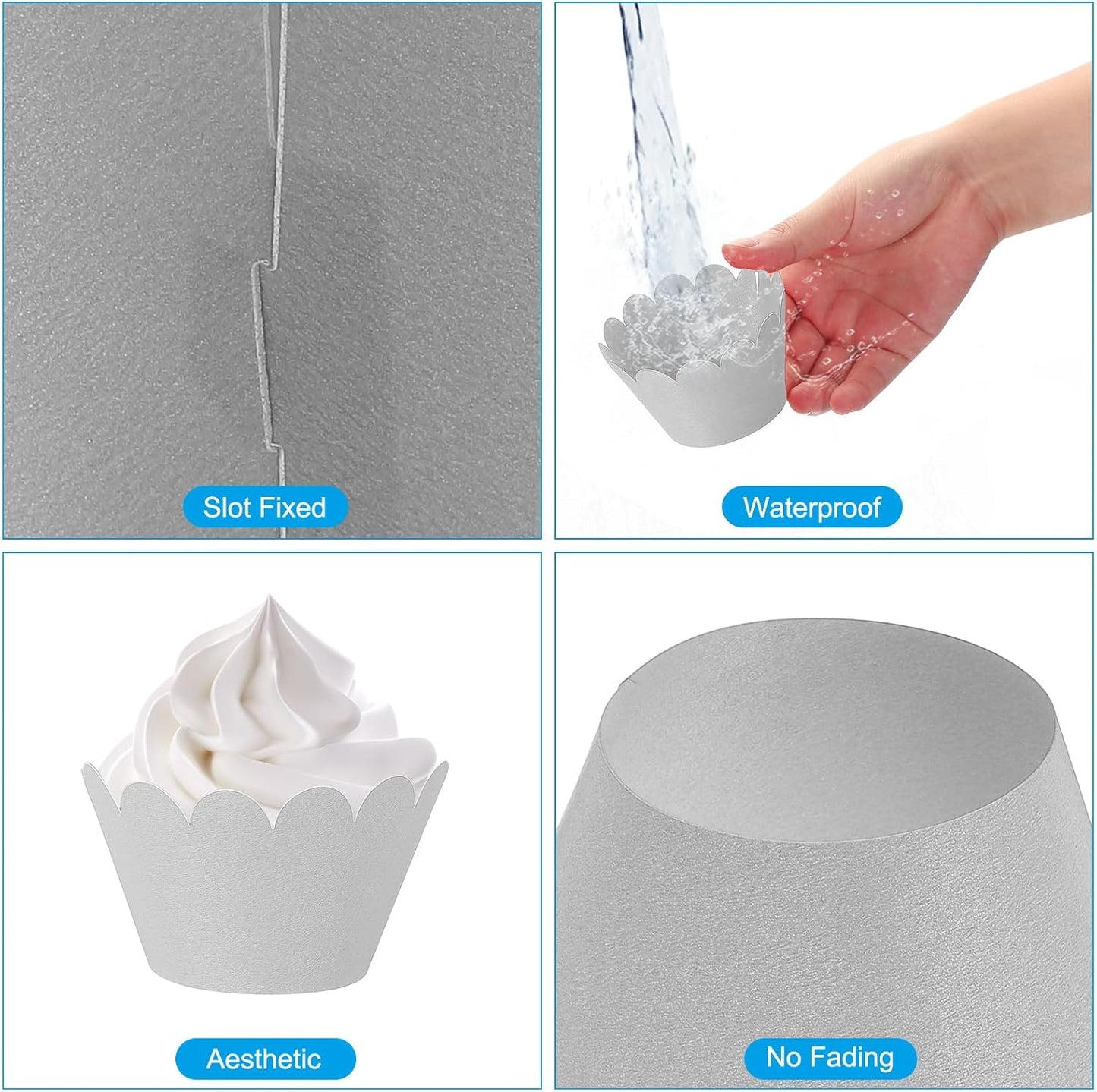 Slot Fixed

Waterproof

Aesthetic

No Fading