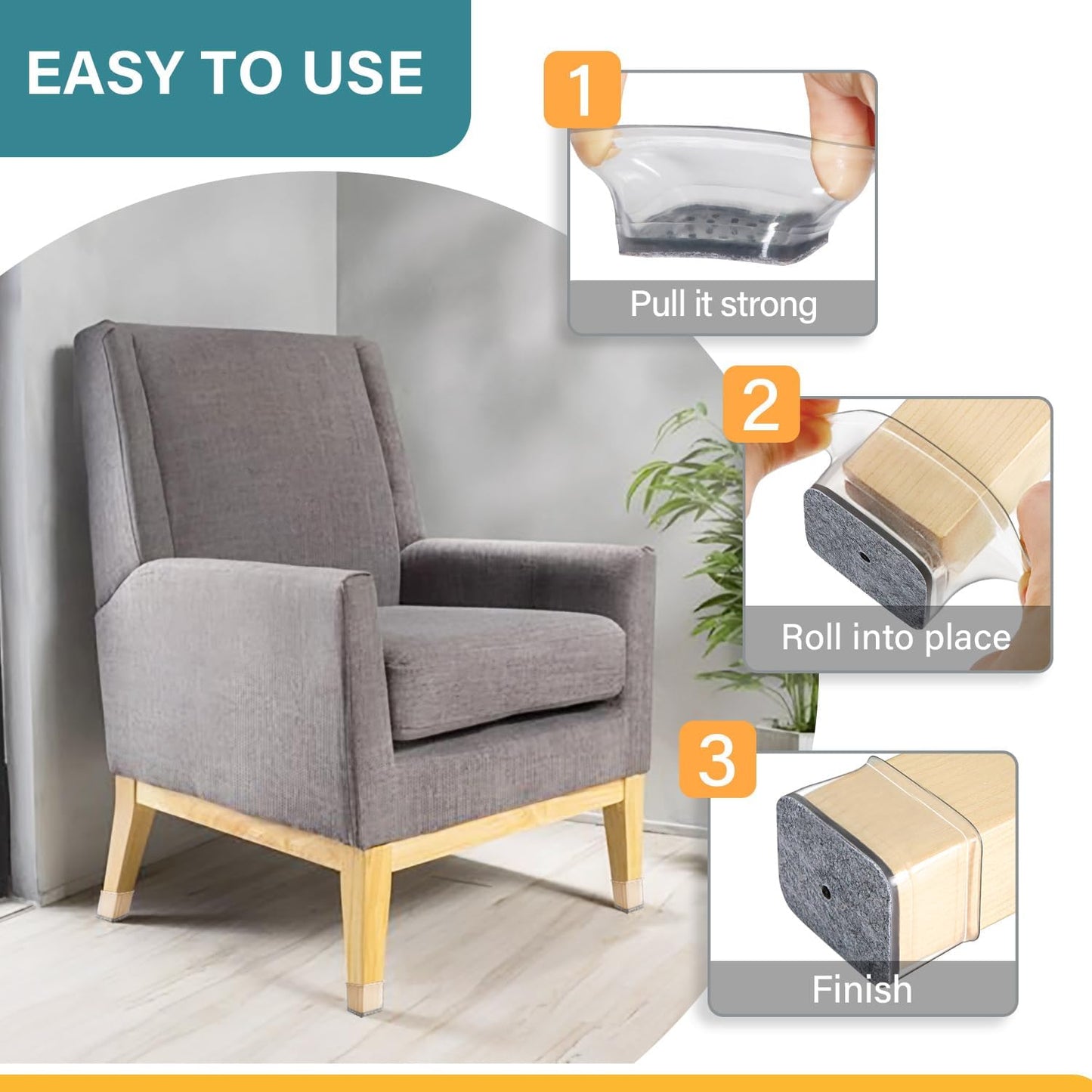 EASY TO USE

1

Pull it strong

2

Roll into place

3

Finish