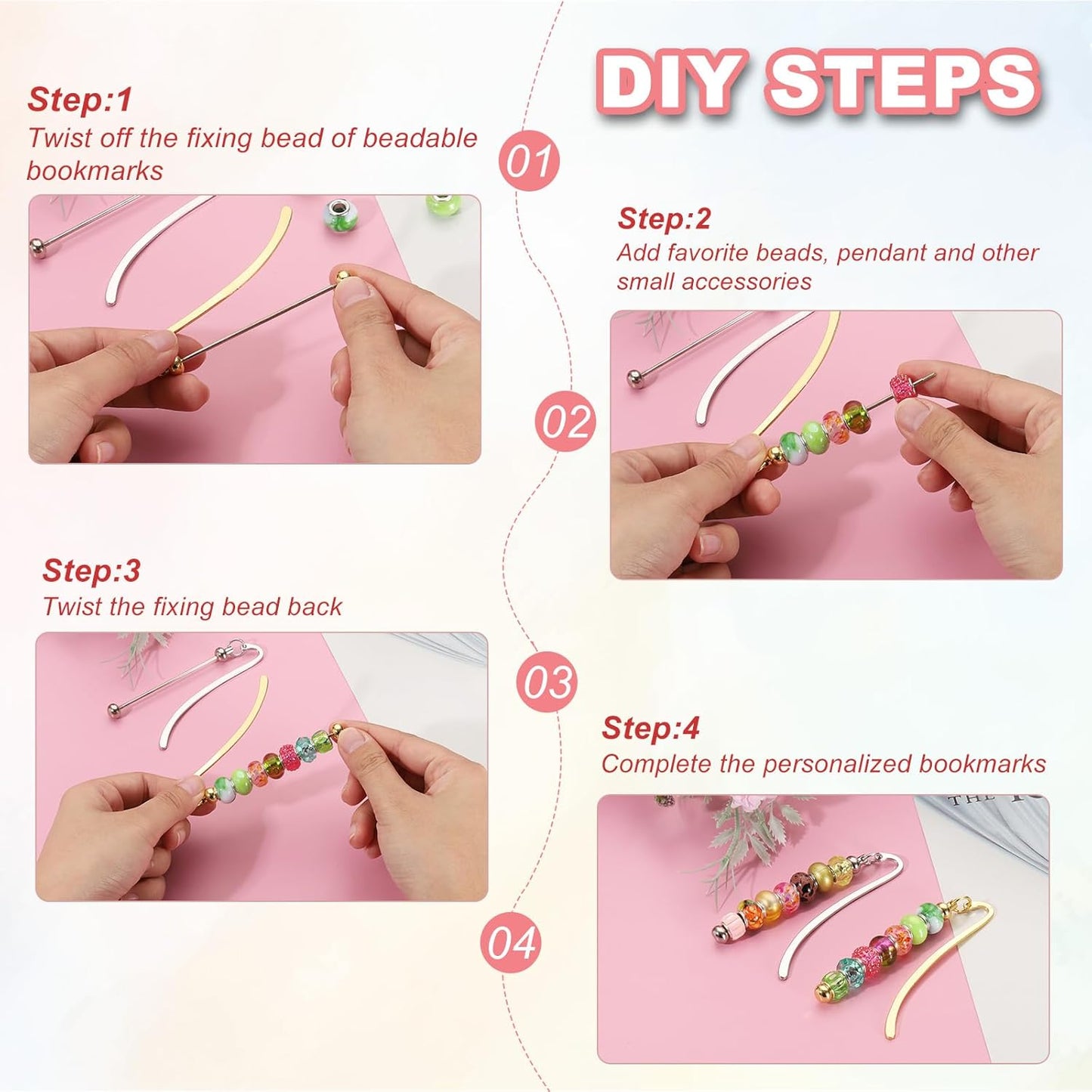 DIY STEPS

Step:1
Twist off the fixing bead of beadable bookmarks

01

Step:2
Add favorite beads, pendant and other small accessories

02

Step:3
Twist the fixing bead back

03

Step:4
Complete the personalized bookmarks

04