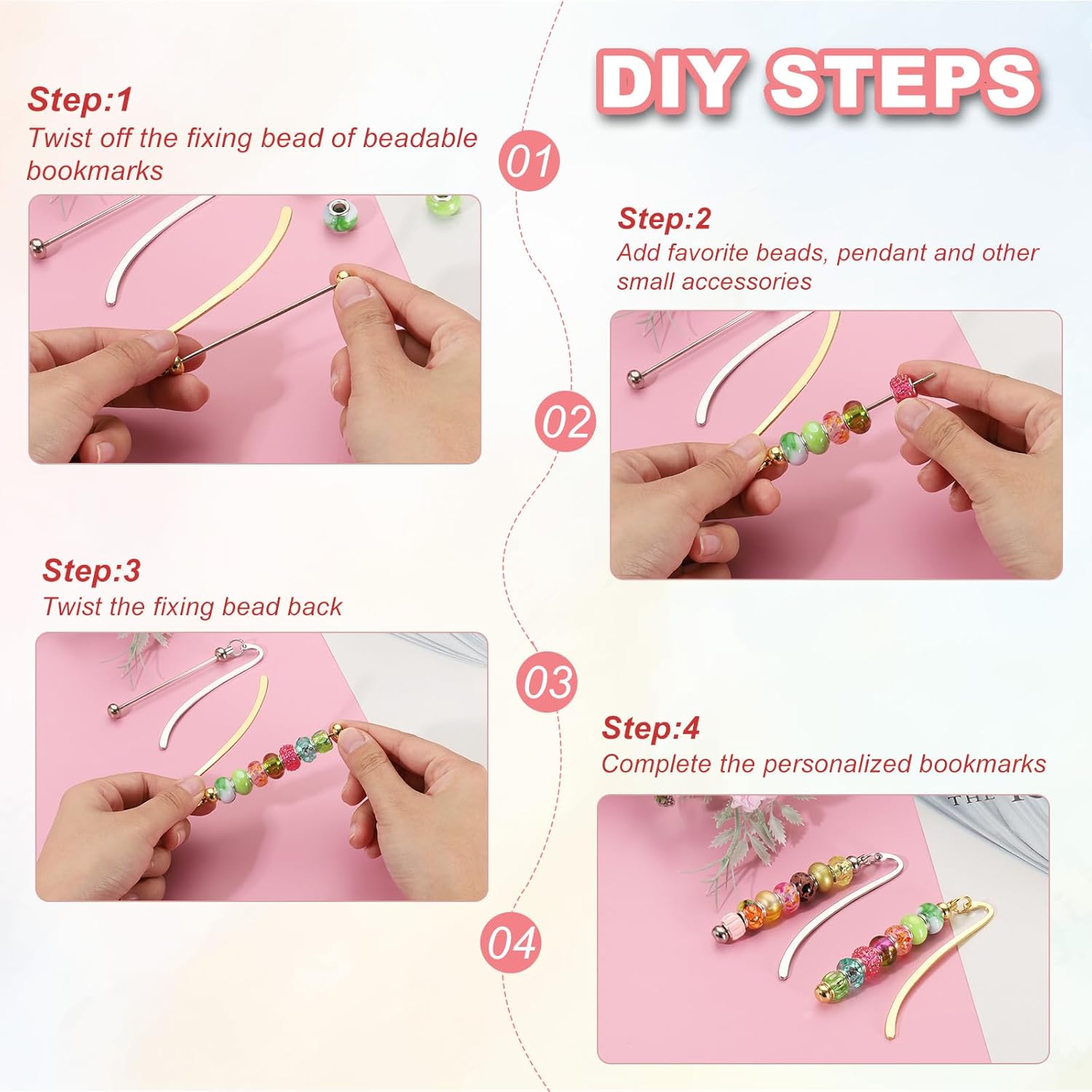 DIY STEPS

Step:1
Twist off the fixing bead of beadable bookmarks

01

Step:2
Add favorite beads, pendant and other small accessories

02

Step:3
Twist the fixing bead back

03

Step:4
Complete the personalized bookmarks

04

THE