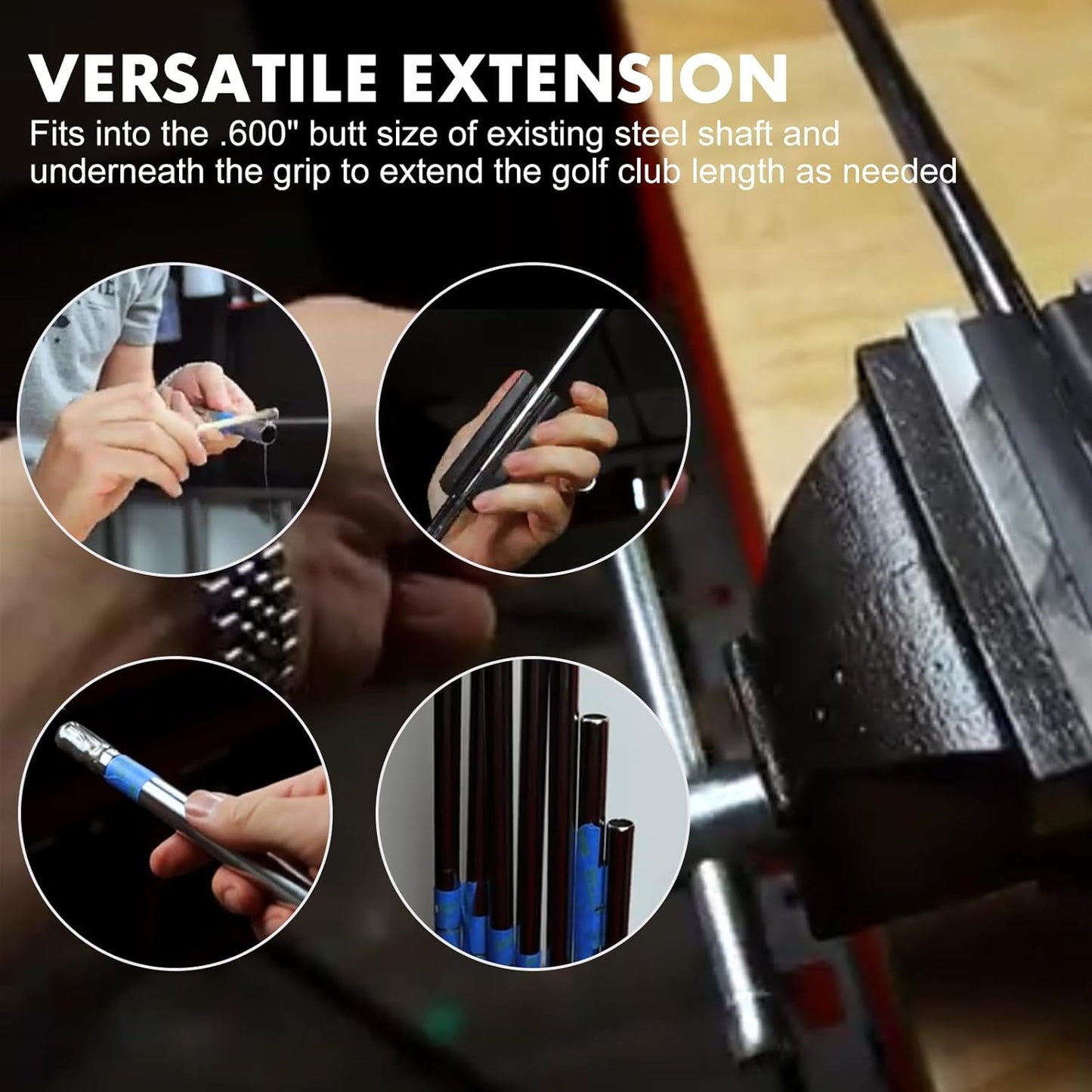 VERSATILE EXTENSION

Fits into the .600" butt size of existing steel shaft and underneath the grip to extend the golf club length as needed