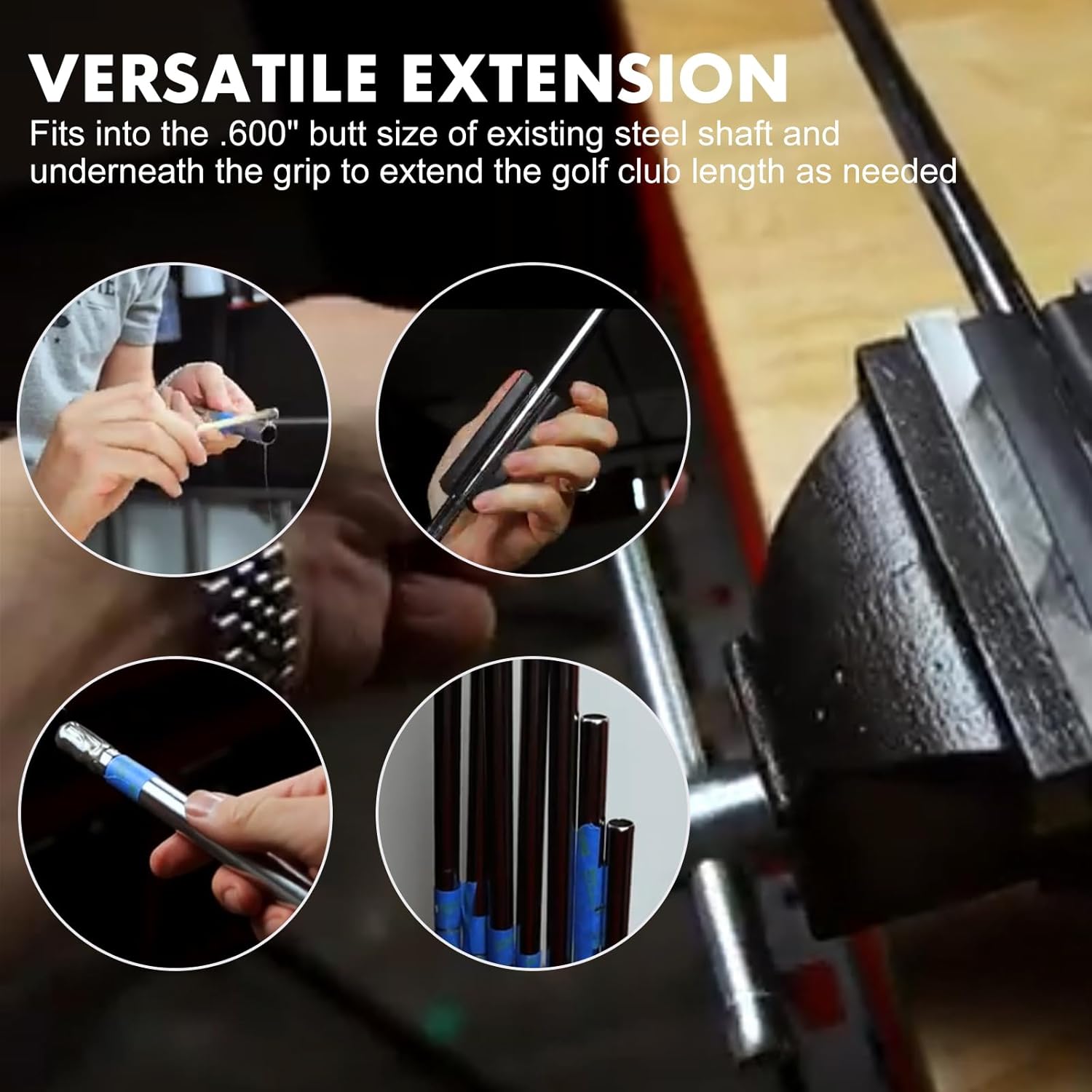 VERSATILE EXTENSION
Fits into the .600" butt size of existing steel shaft and underneath the grip to extend the golf club length as needed