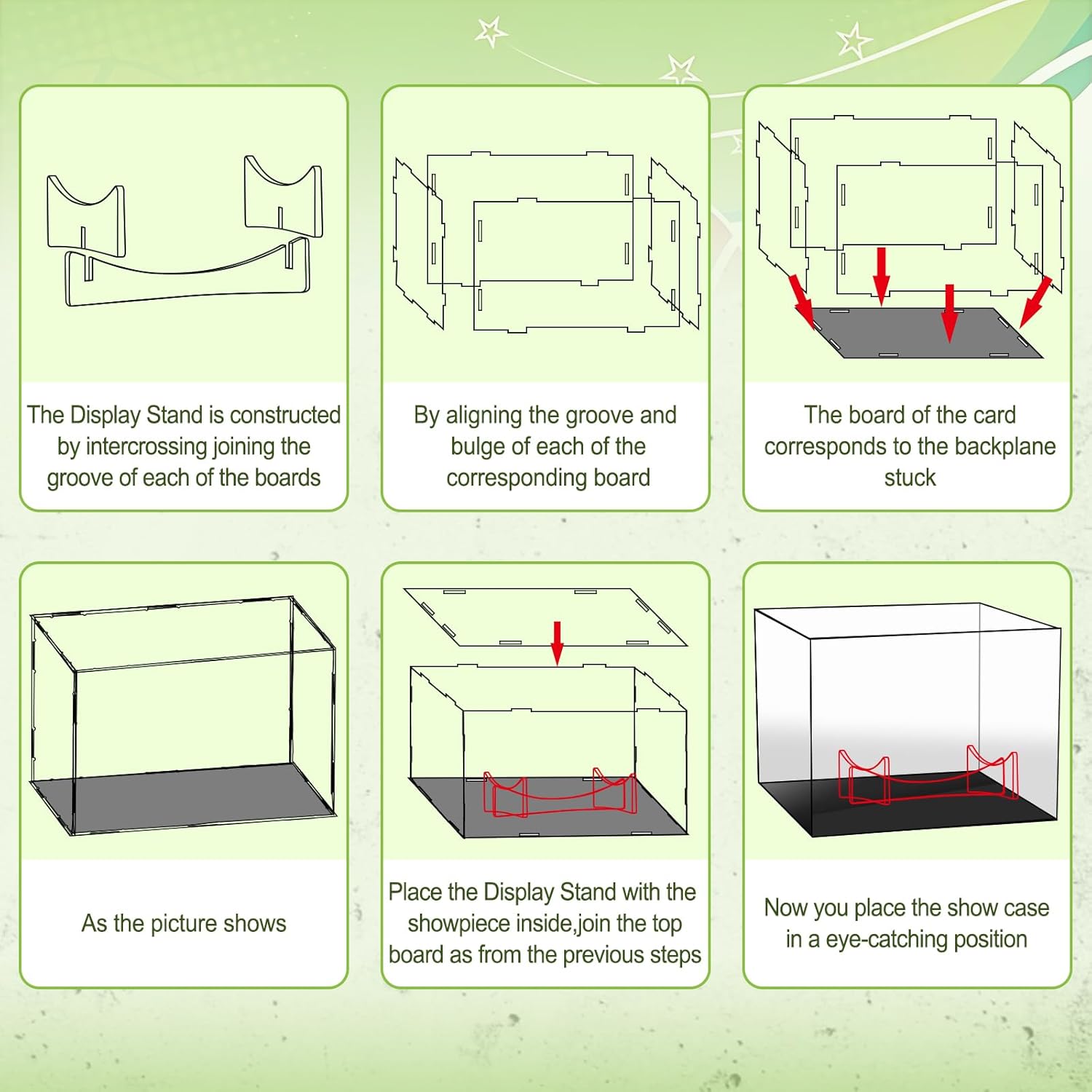 The Display Stand is constructed by intercrossing joining the groove of each of the boards

By aligning the groove and bulge of each of the corresponding board

The board of the card corresponds to the backplane stuck

As the picture shows

Place the Display Stand with the showpiece inside,join the top board as from the previous steps

Now you place the show case in a eye-catching position