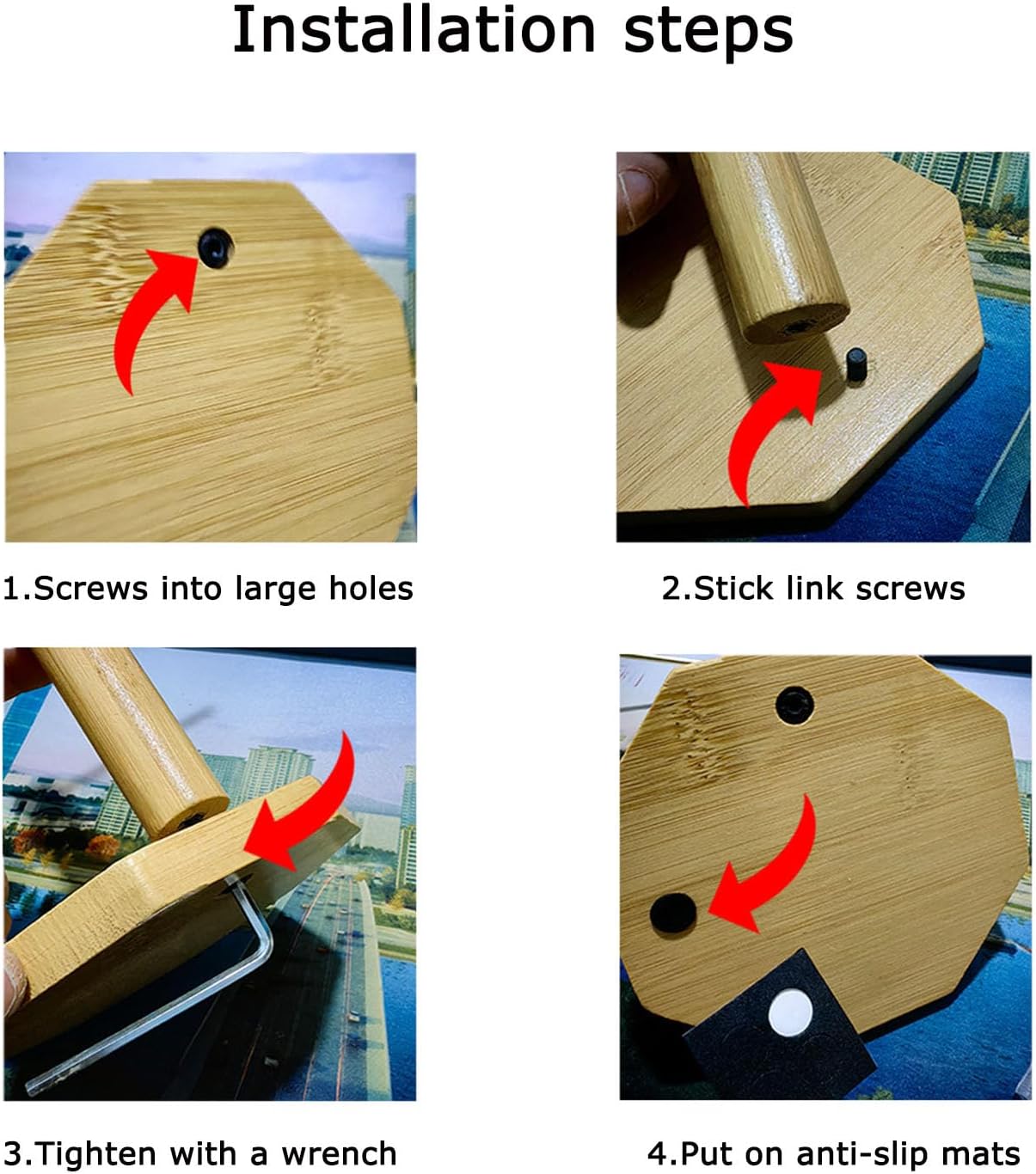 Installation steps

1.Screws into large holes

2.Stick link screws

3.Tighten with a wrench

4.Put on anti-slip mats