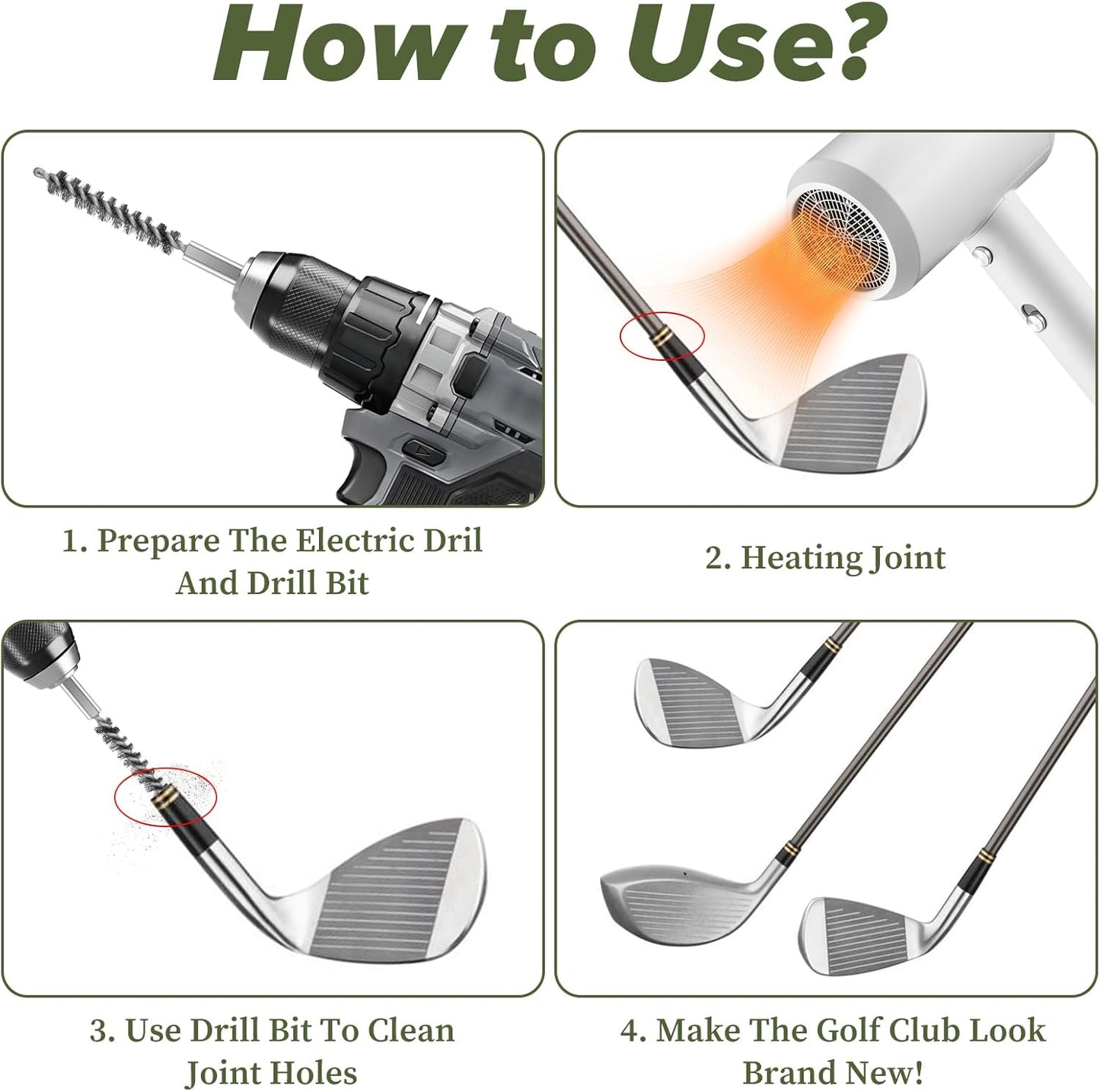 How to Use?

1. Prepare The Electric Dril And Drill Bit

2. Heating Joint

3. Use Drill Bit To Clean Joint Holes

4. Make The Golf Club Look Brand New!