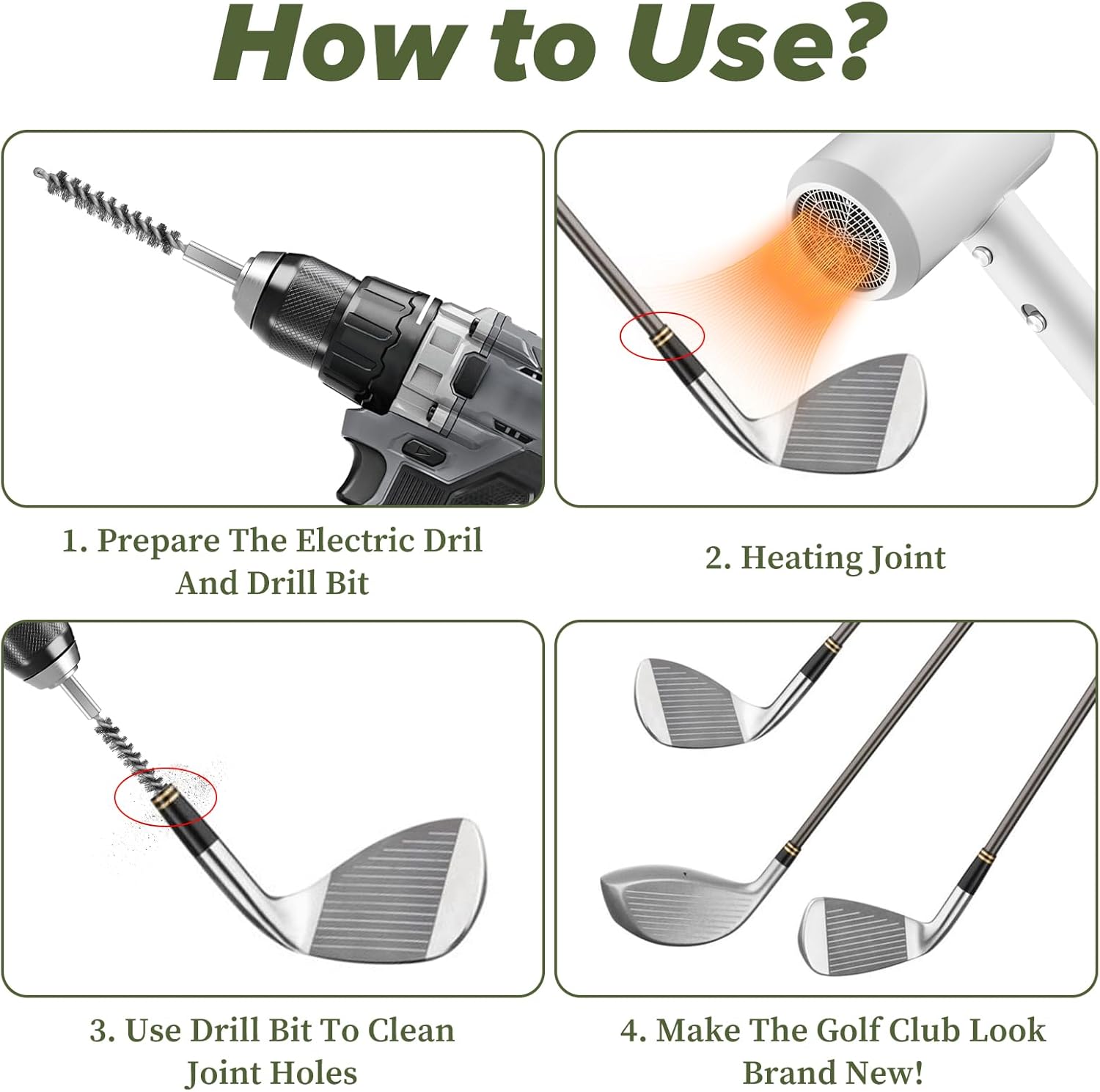 How to Use?

1. Prepare The Electric Dril And Drill Bit

2. Heating Joint

3. Use Drill Bit To Clean Joint Holes

4. Make The Golf Club Look Brand New!