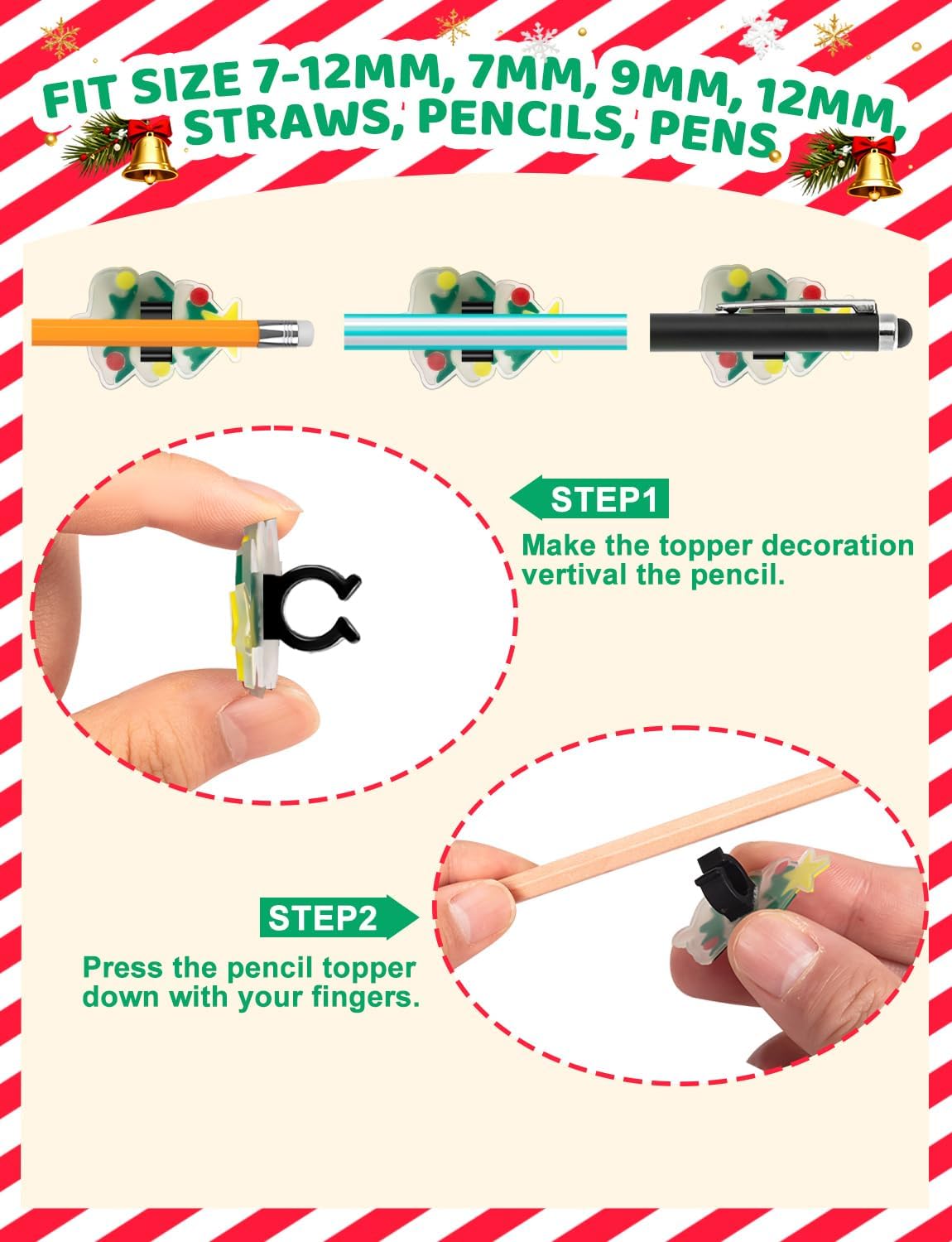 FIT SIZE 7-12MM, 7MM, 9MM, 12MM, STRAWS, PENCILS, PENS

STEP1

Make the topper decoration vertival the pencil.

STEP2

Press the pencil topper down with your fingers.