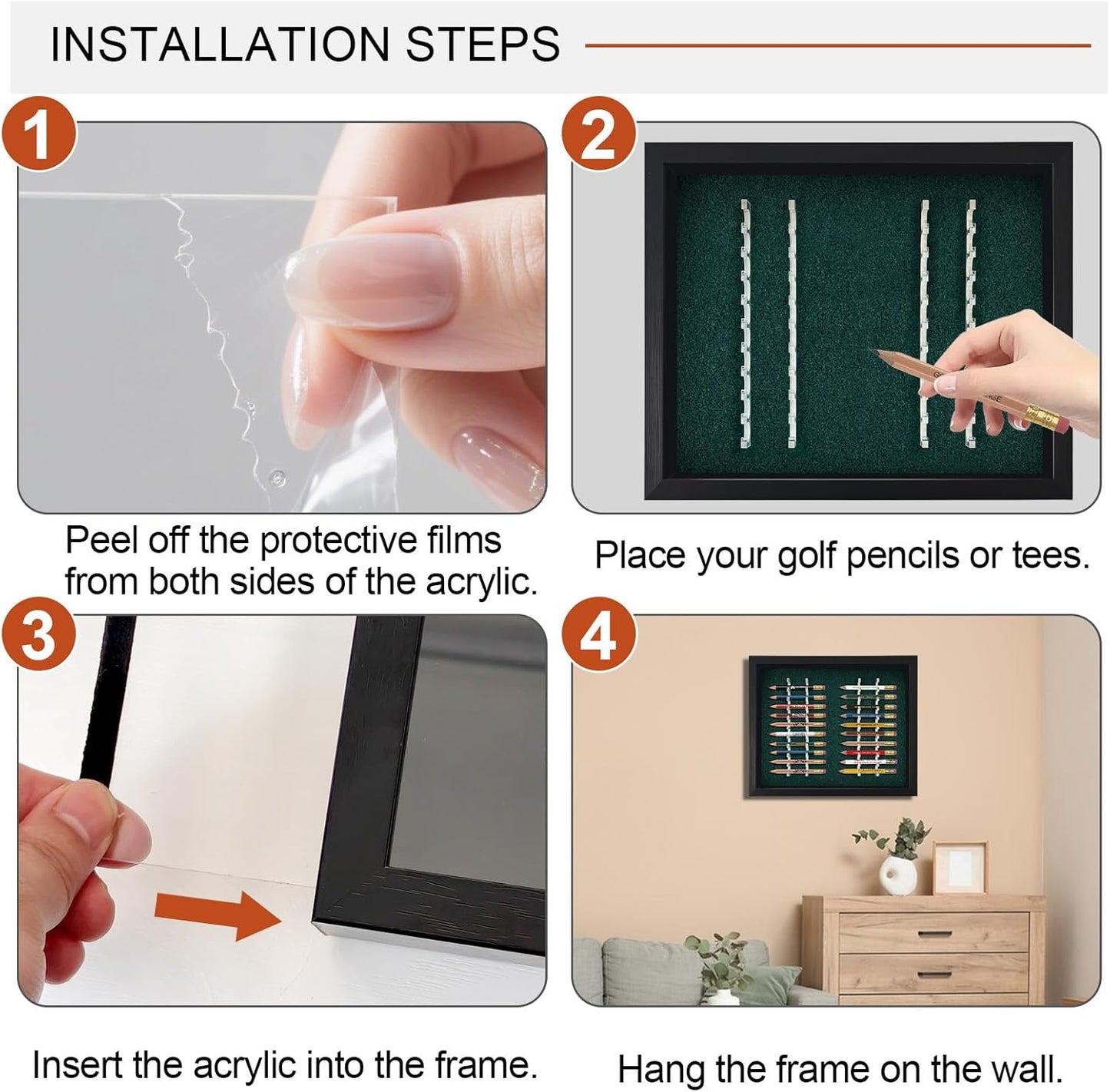 INSTALLATION STEPS

1

Peel off the protective films from both sides of the acrylic.

2

Place your golf pencils or tees.

3

Insert the acrylic into the frame.

4

Hang the frame on the wall.