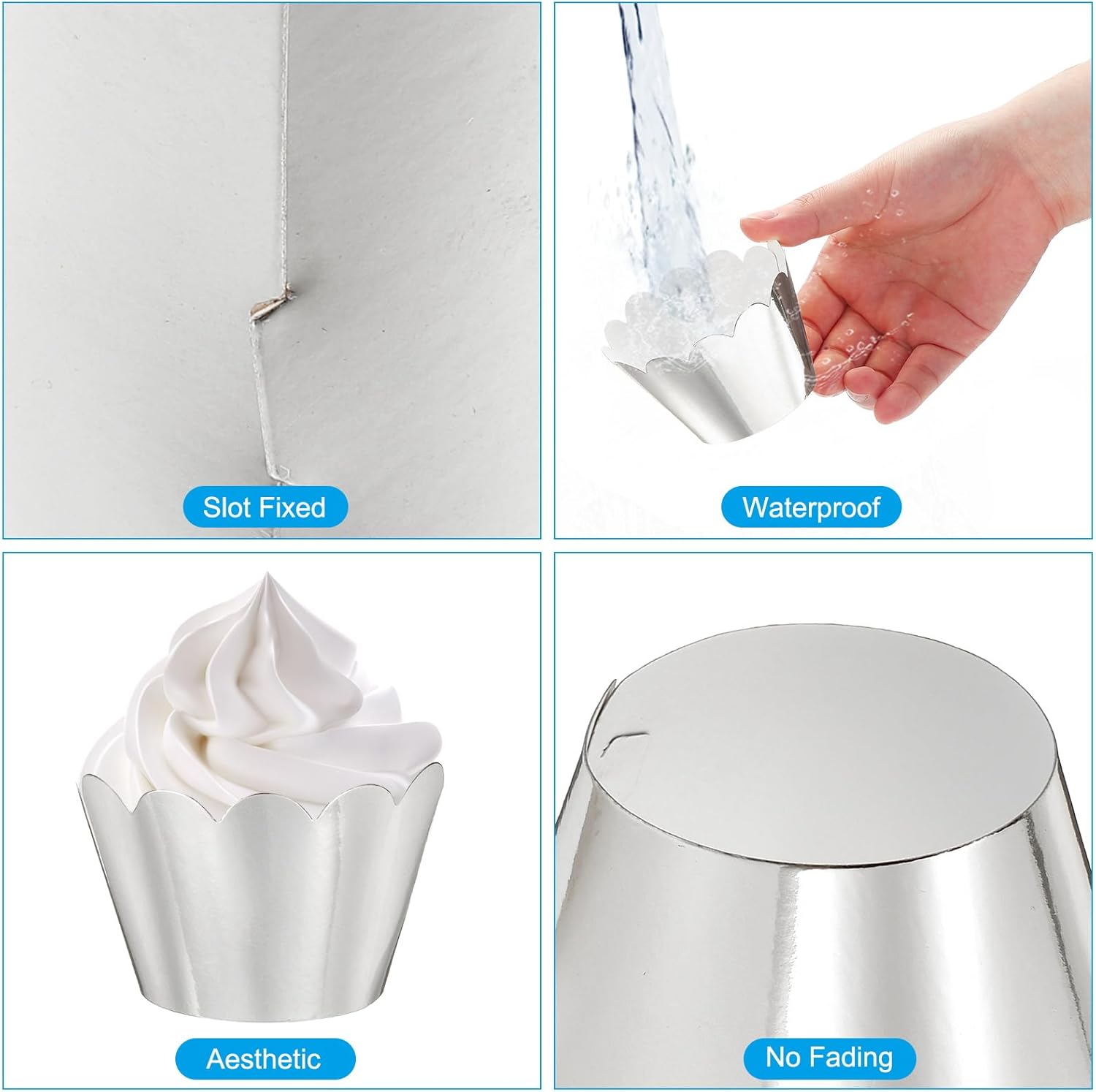 Slot Fixed

Waterproof

Aesthetic

No Fading