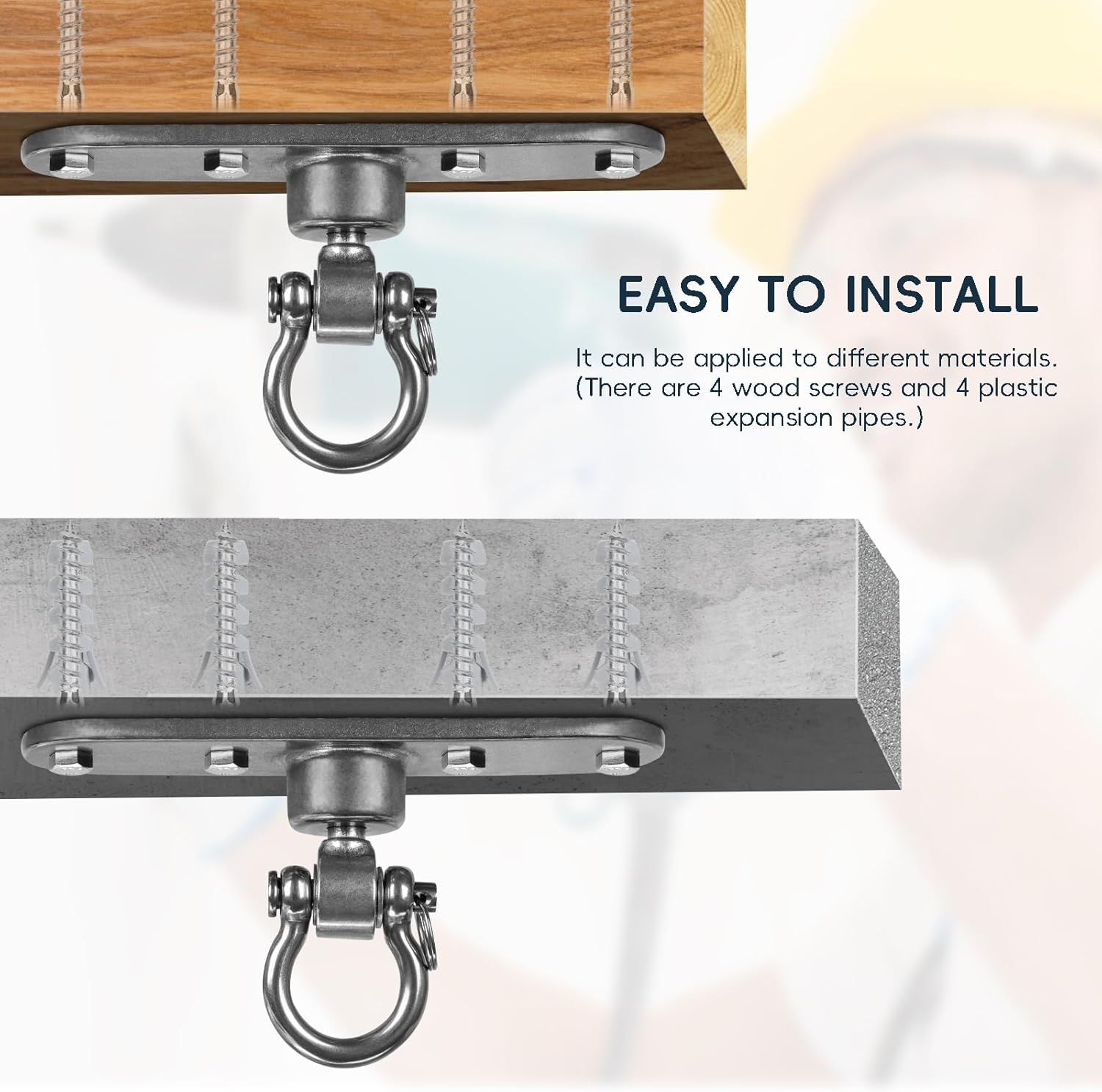 EASY TO INSTALL

It can be applied to different materials. (There are 4 wood screws and 4 plastic expansion pipes.)