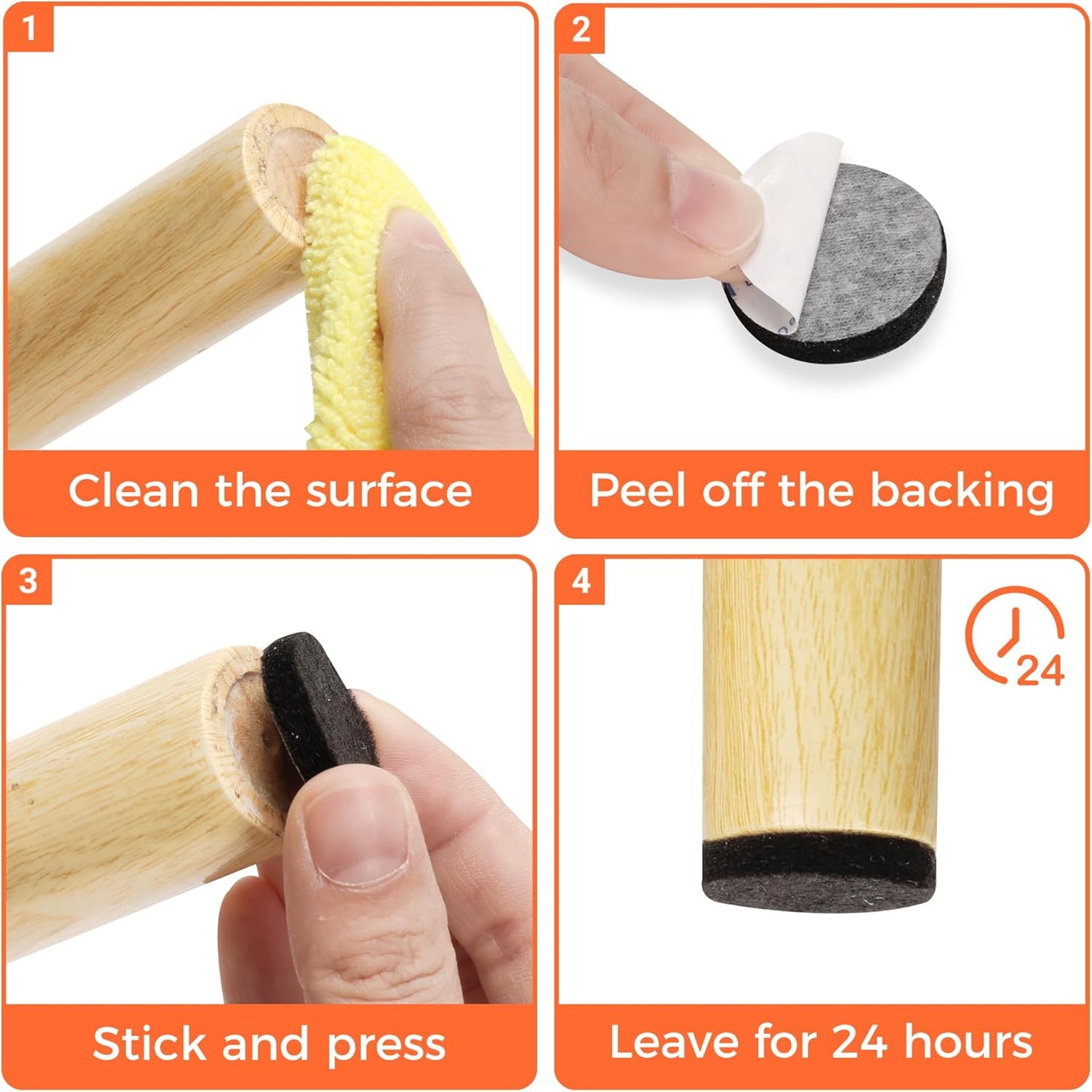 1

Clean the surface

2

Peel off the backing

3

Stick and press

4

24

Leave for 24 hours