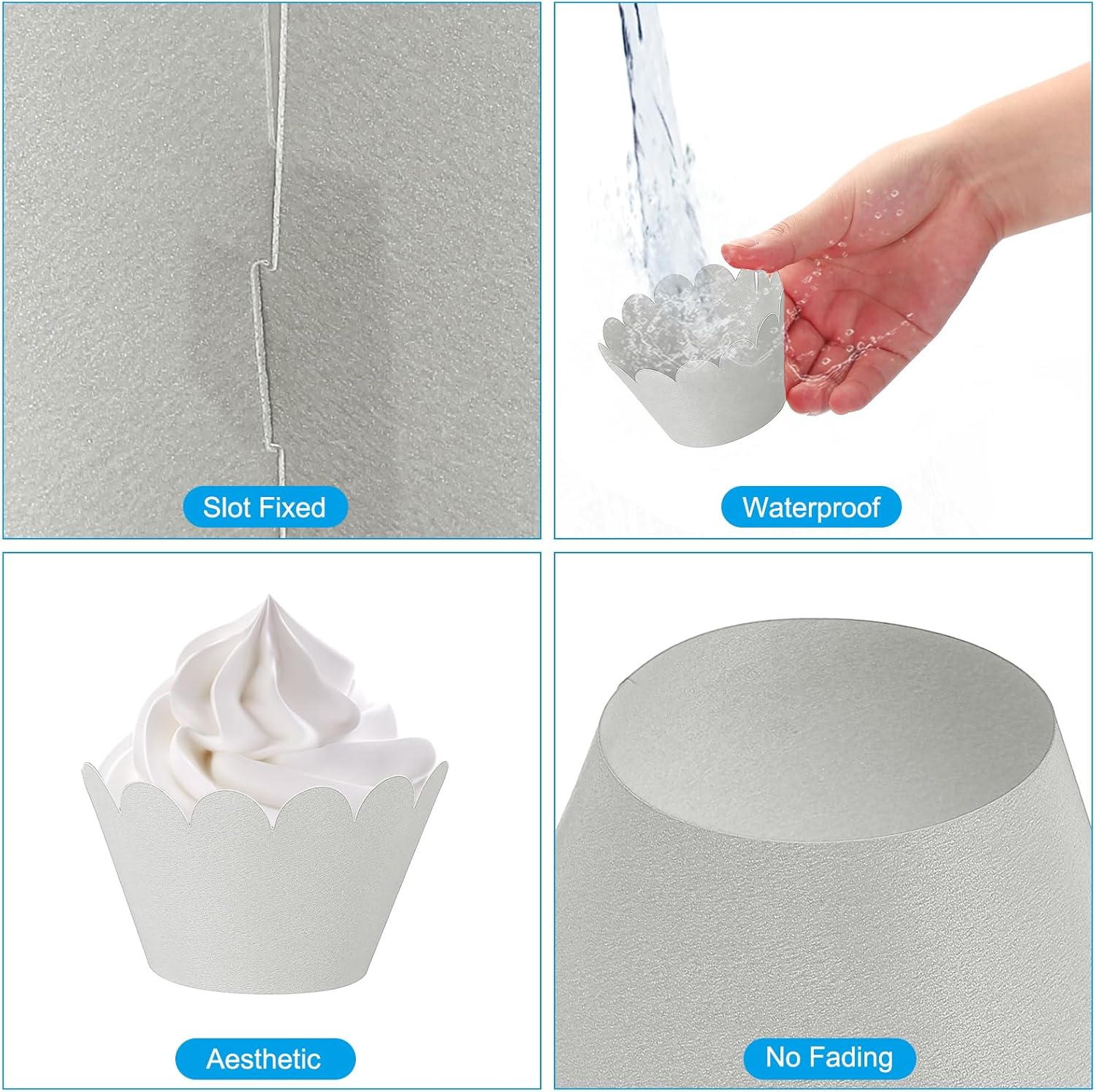 Slot Fixed

Waterproof

Aesthetic

No Fading