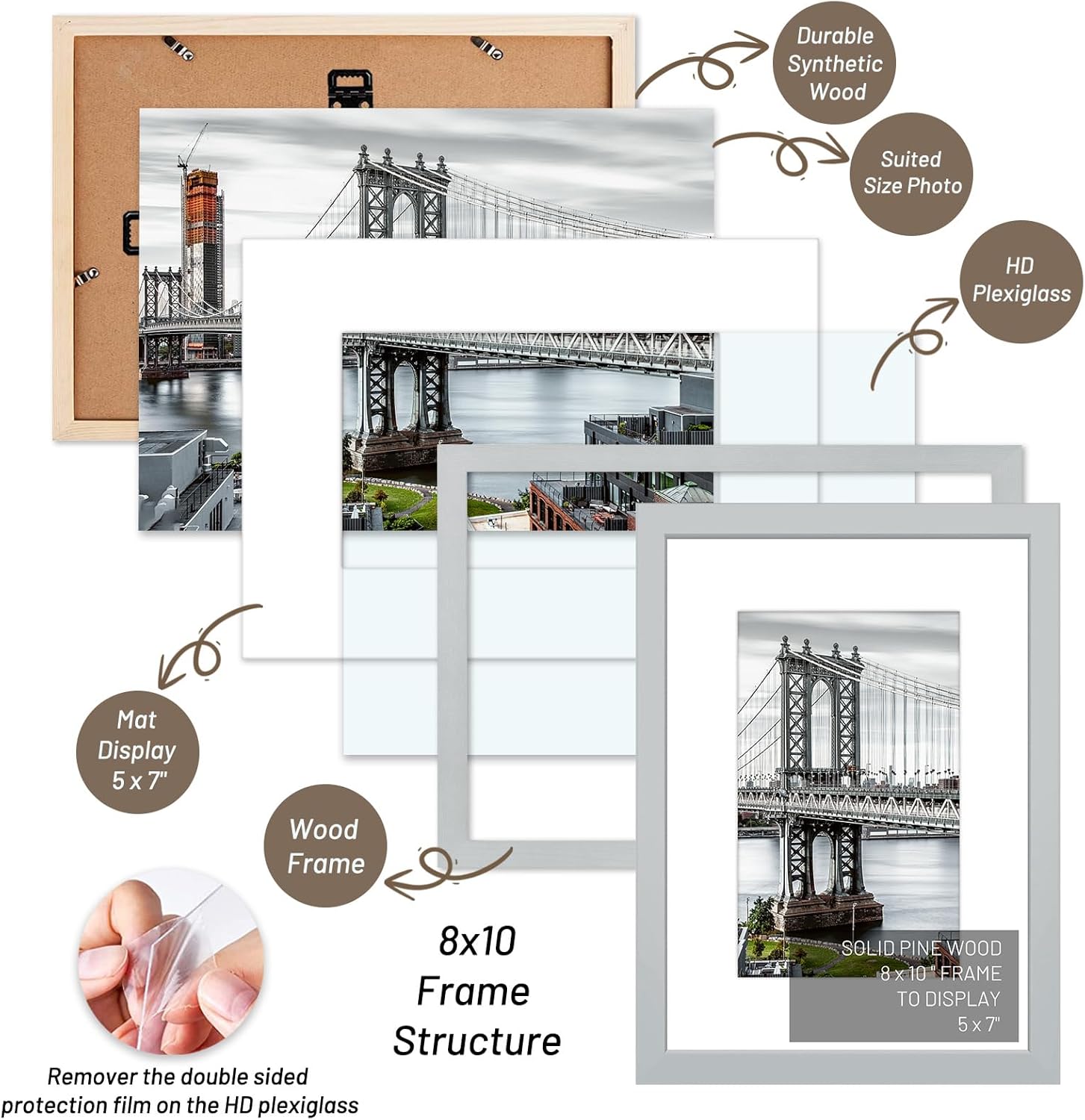 Durable Synthetic Wood

Suited Size Photo

HD Plexiglass

Mat Display 5 x 7"

Wood Frame

8x10 Frame Structure

SOLID PINE WOOD 8 x 10 " FRAME TO DISPLAY 5 x 7"

Remover the double sided protection film on the HD plexiglass