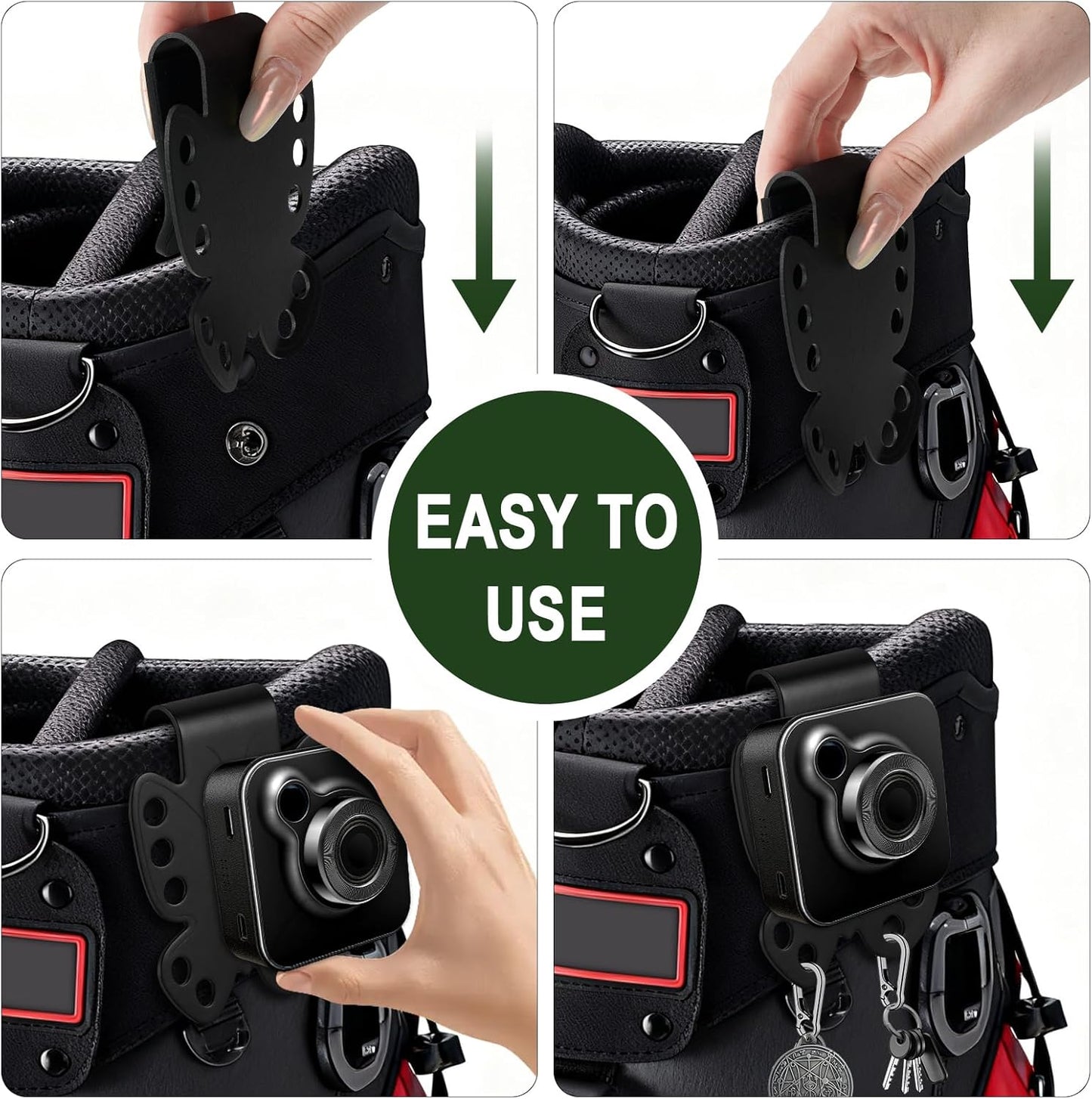 EASY TO USE