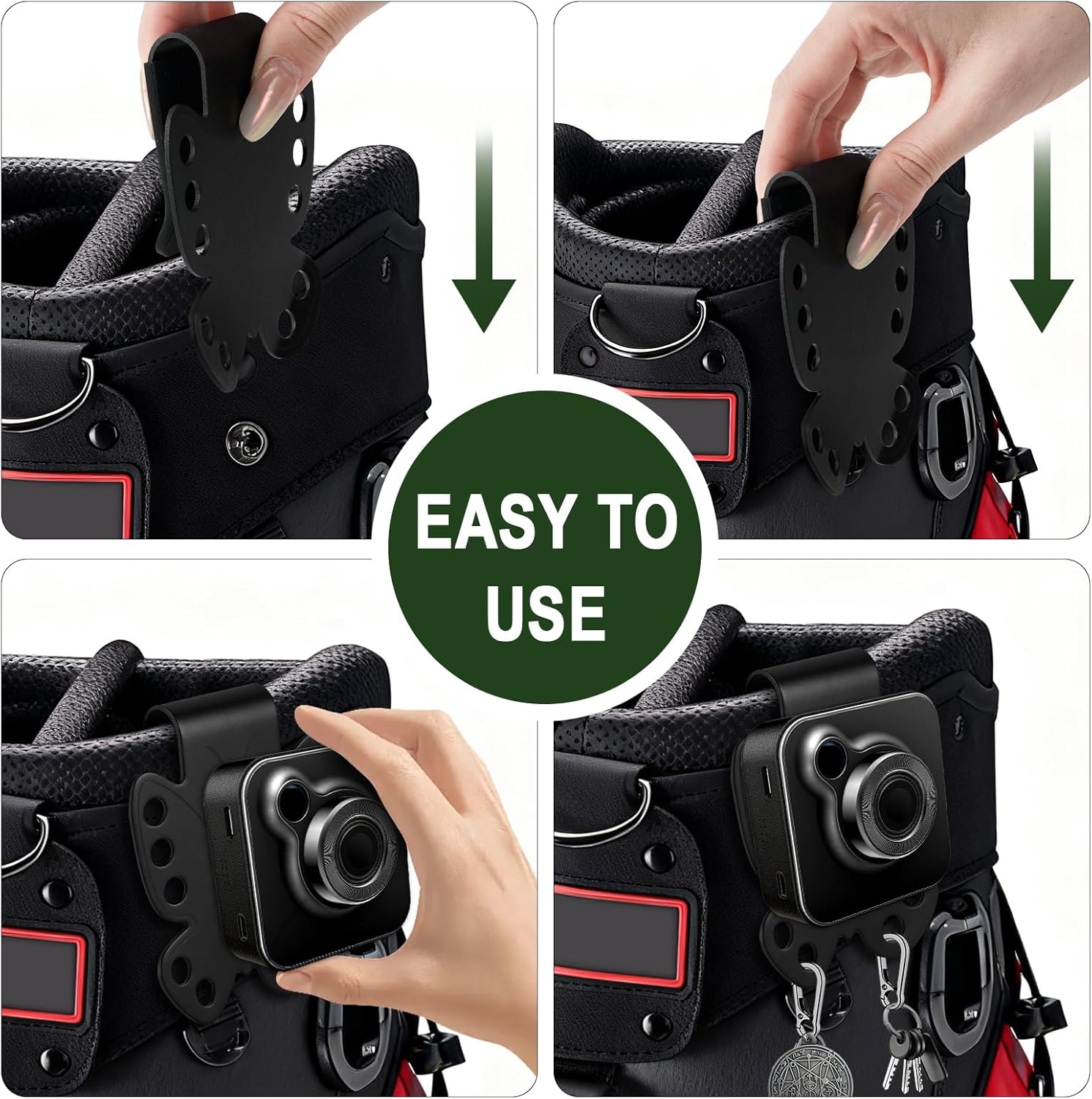 EASY TO USE