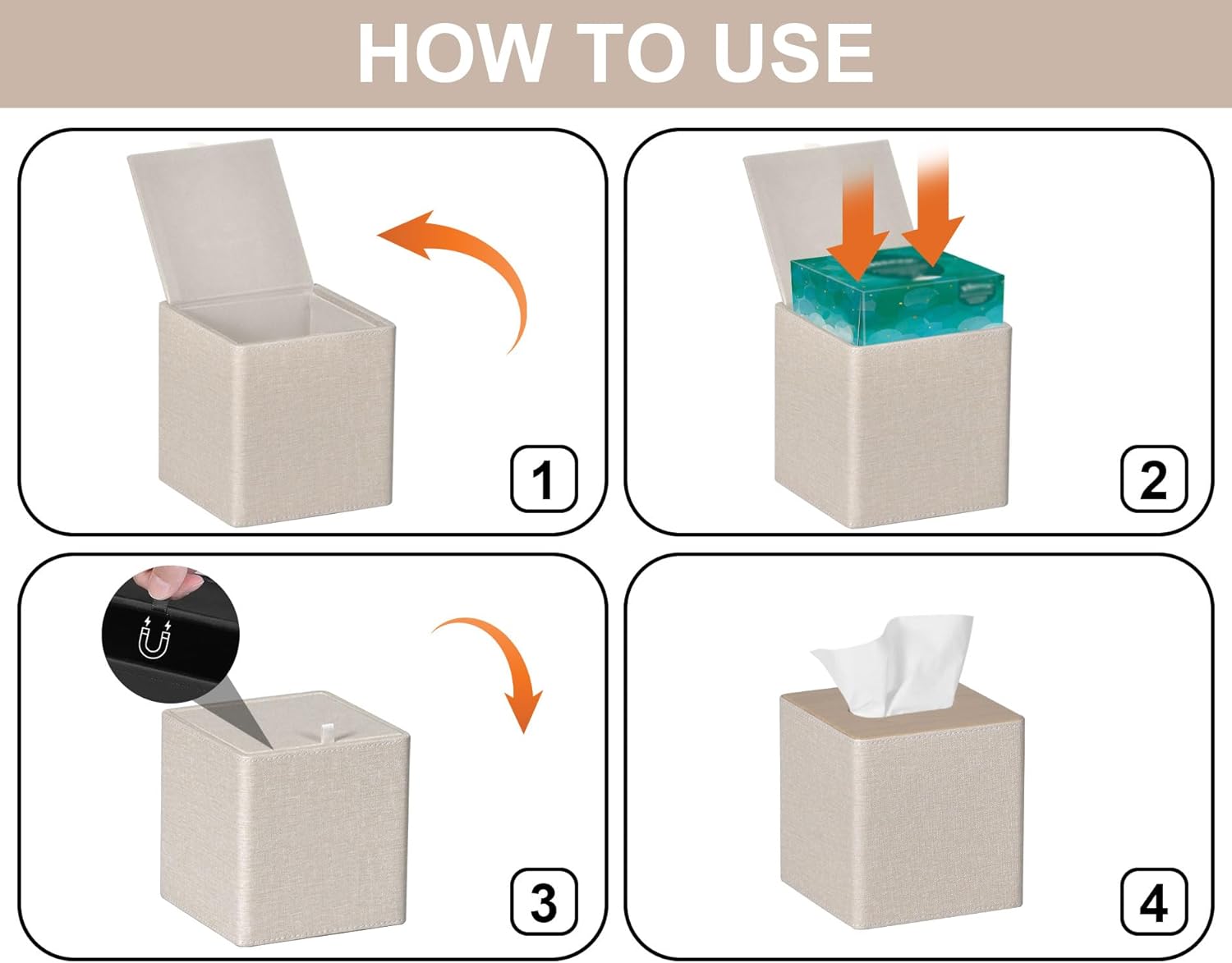 HOW TO USE

1

2

3

4