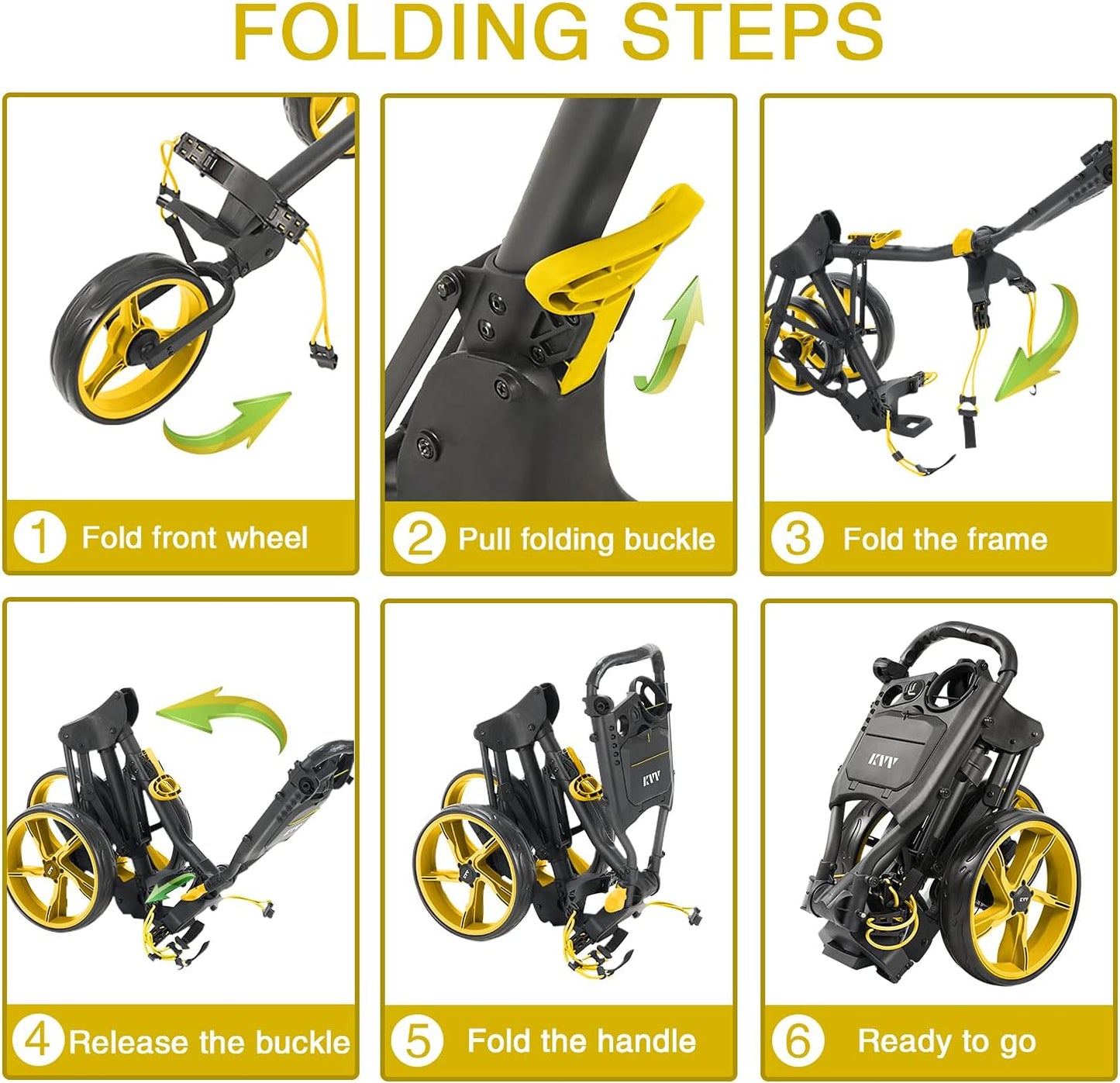 FOLDING STEPS

1 Fold front wheel

2 Pull folding buckle

3 Fold the frame

4 Release the buckle

KVV

5 Fold the handle

KVV

6 Ready to go