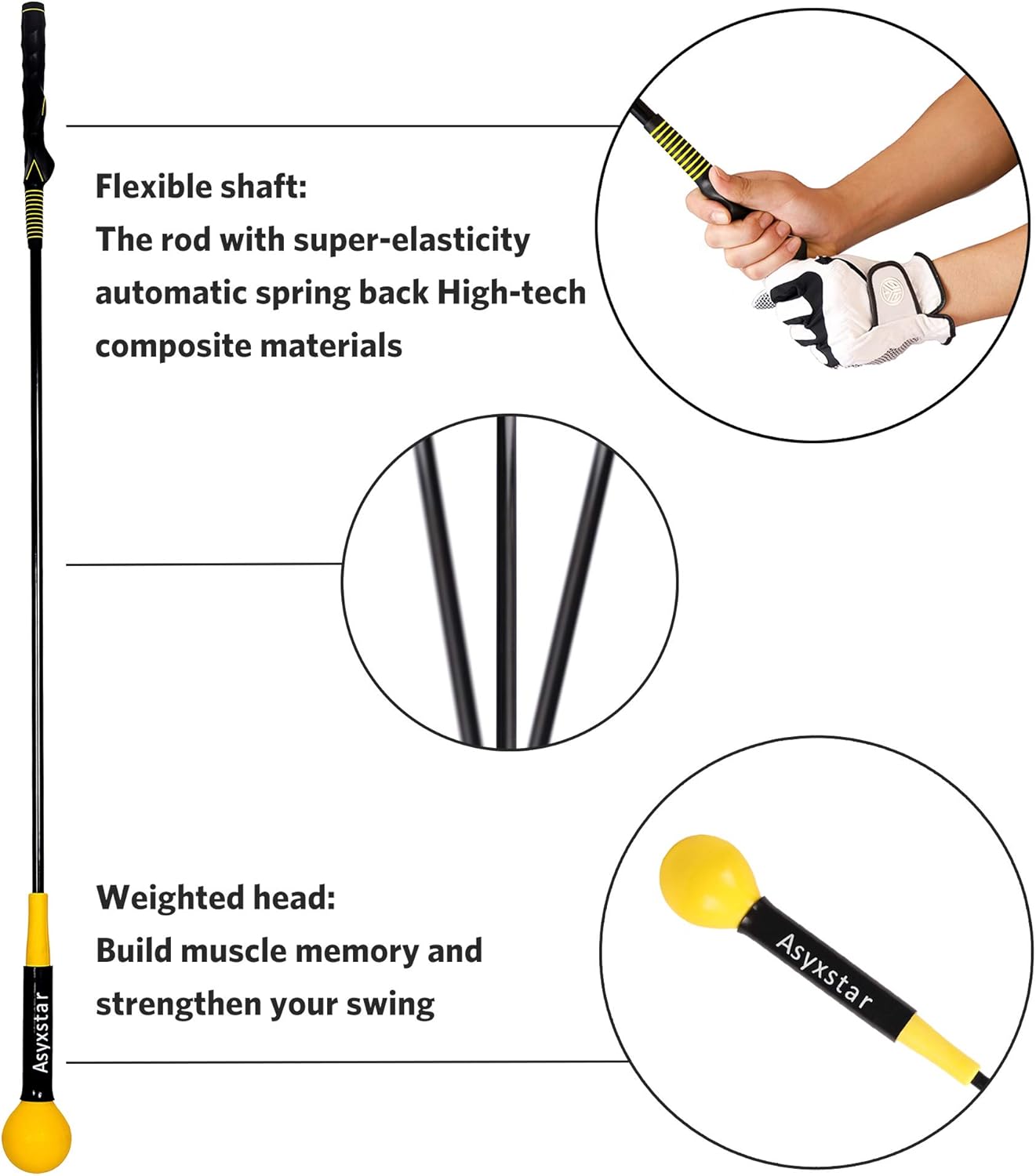 Flexible shaft:
The rod with super-elasticity automatic spring back High-tech composite materials

Weighted head:
Build muscle memory and strengthen your swing

Asyxstar

Asyxstar