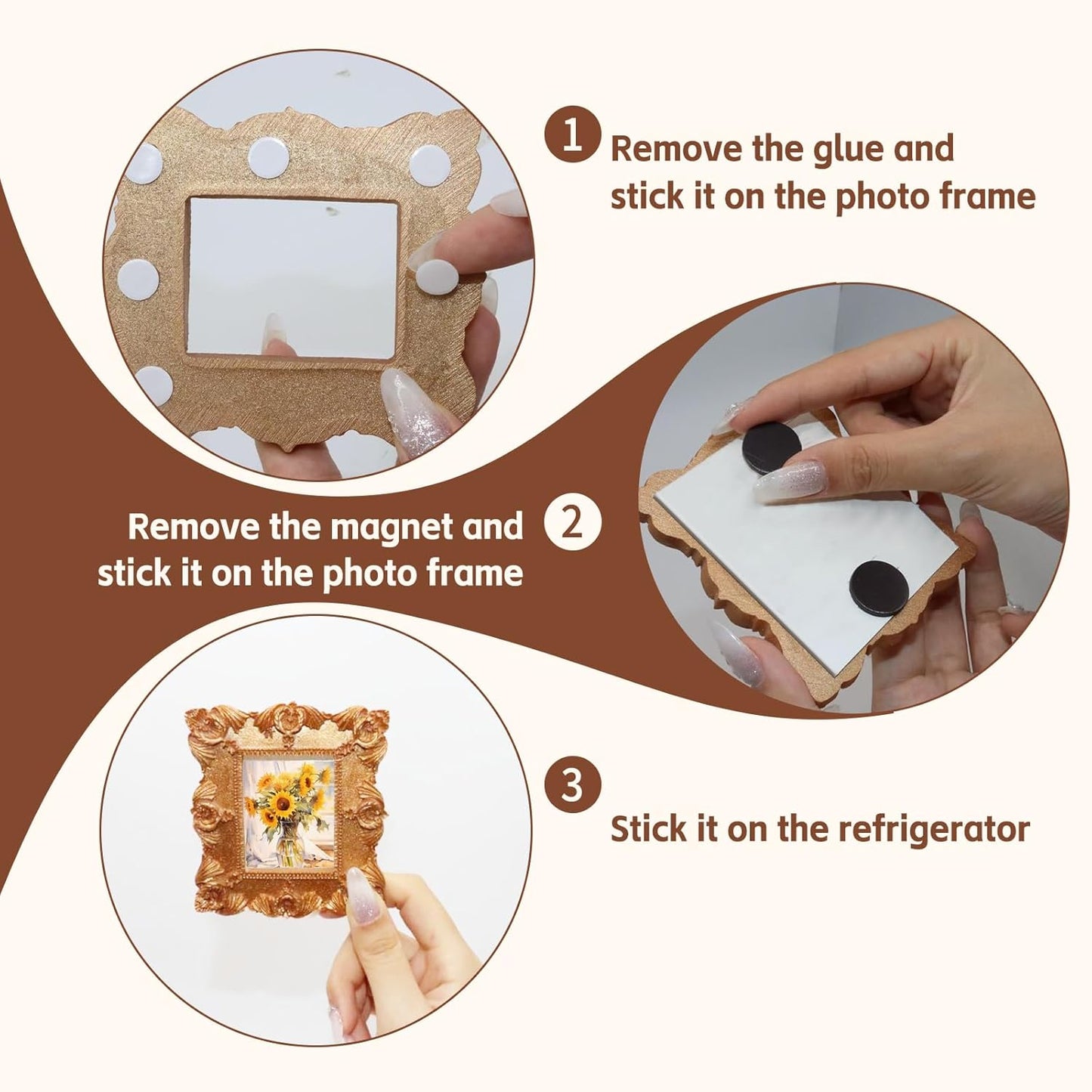 1 Remove the glue and stick it on the photo frame

Remove the magnet and stick it on the photo frame 2

3 Stick it on the refrigerator