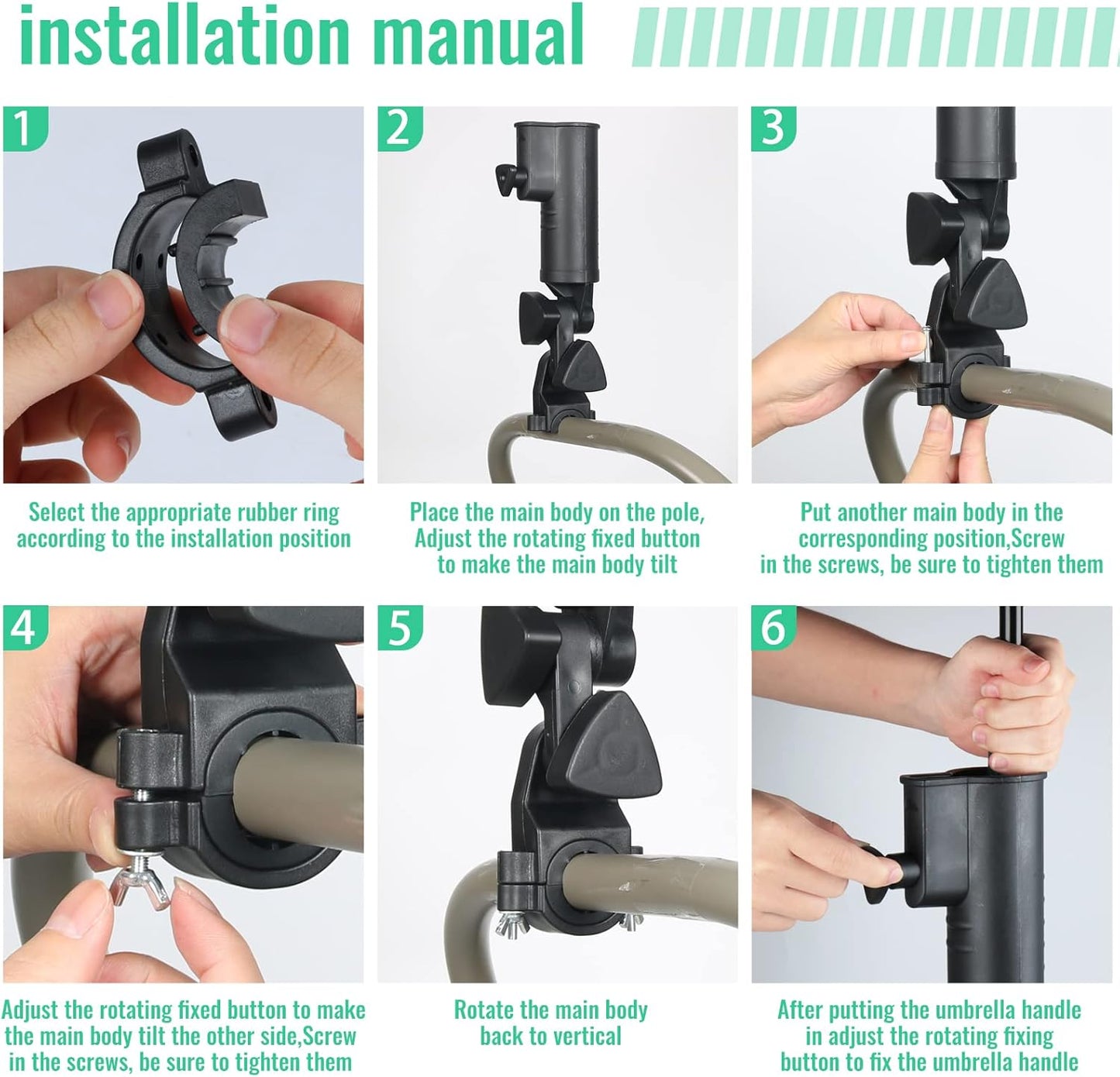 installation manual

1

Select the appropriate rubber ring according to the installation position

2

Place the main body on the pole, Adjust the rotating fixed button to make the main body tilt

3

Put another main body in the corresponding position,Screw in the screws, be sure to tighten them

4

Adjust the rotating fixed button to make the main body tilt the other side,Screw in the screws, be sure to tighten them

5

Rotate the main body back to vertical

6

After putting the umbrella handle in adjust the rotating fixing button to fix the umbrella handle